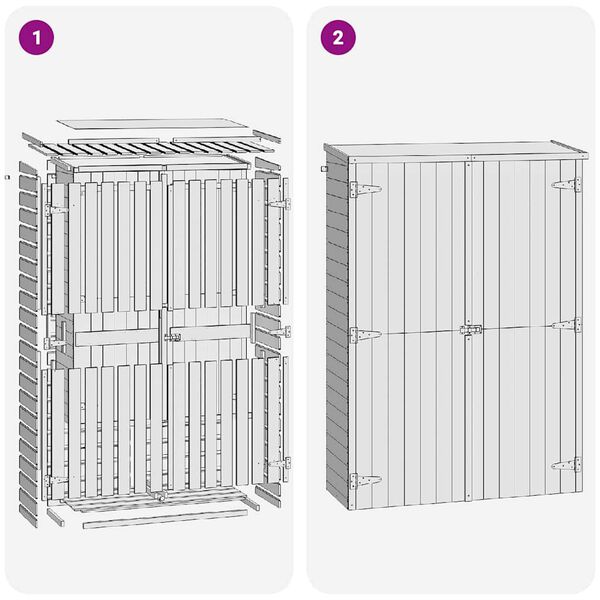 1

2