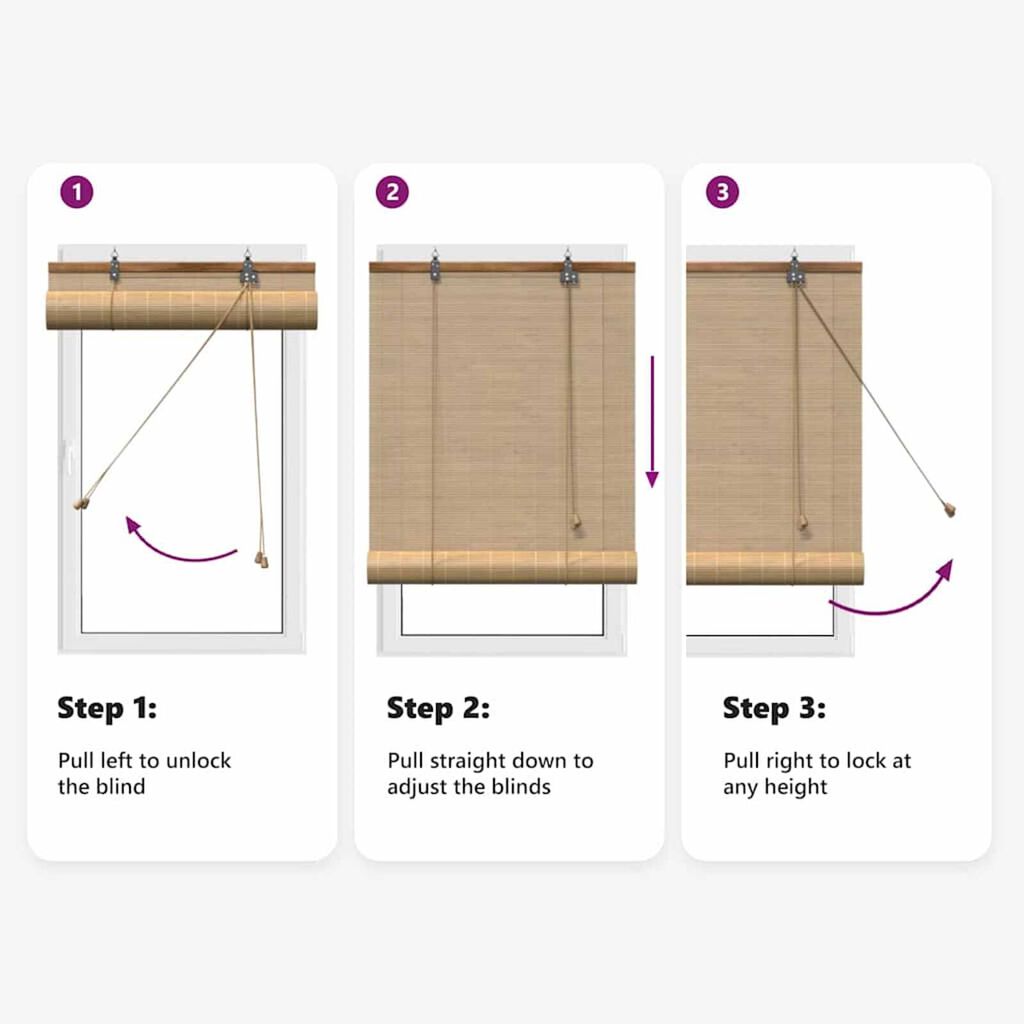 1

Step 1:

Pull left to unlock the blind

2

Step 2:

Pull straight down to adjust the blinds

3

Step 3:

Pull right to lock at any height