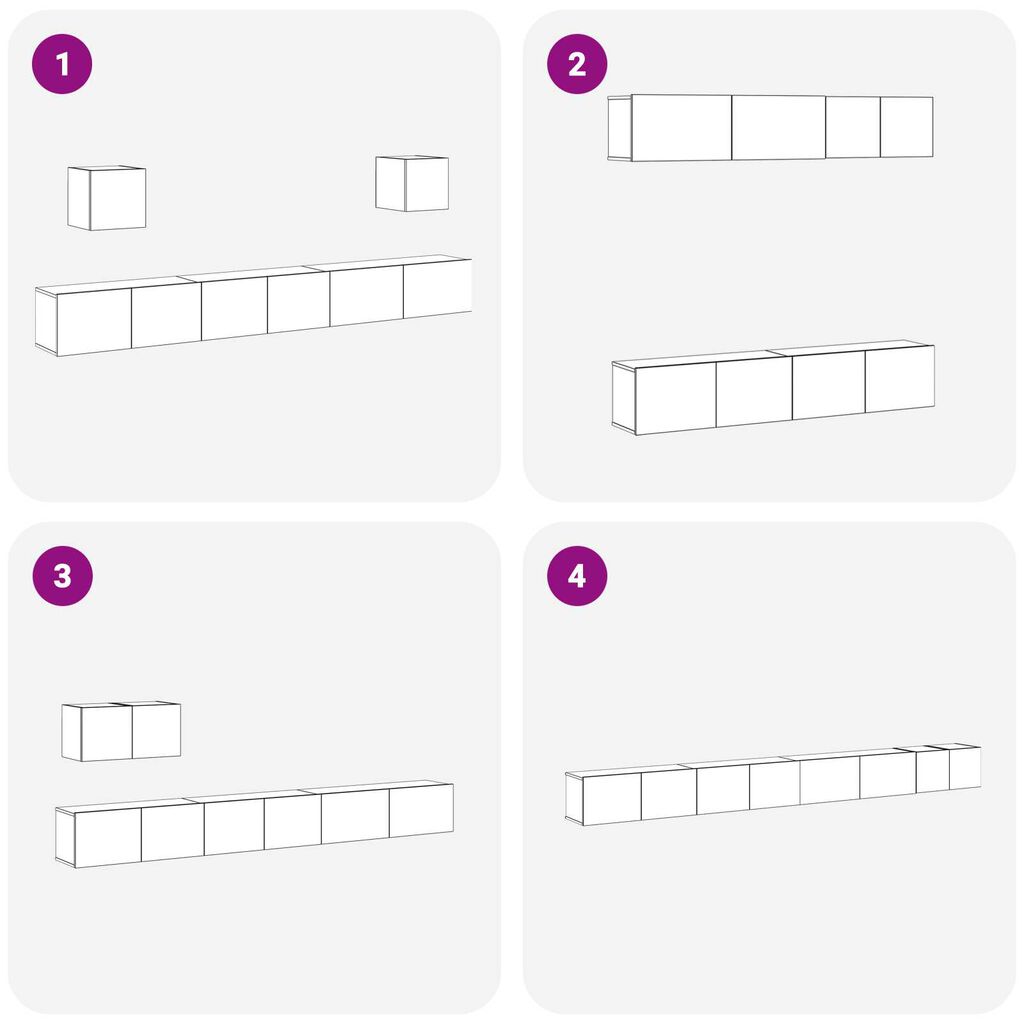 1

2

3

4