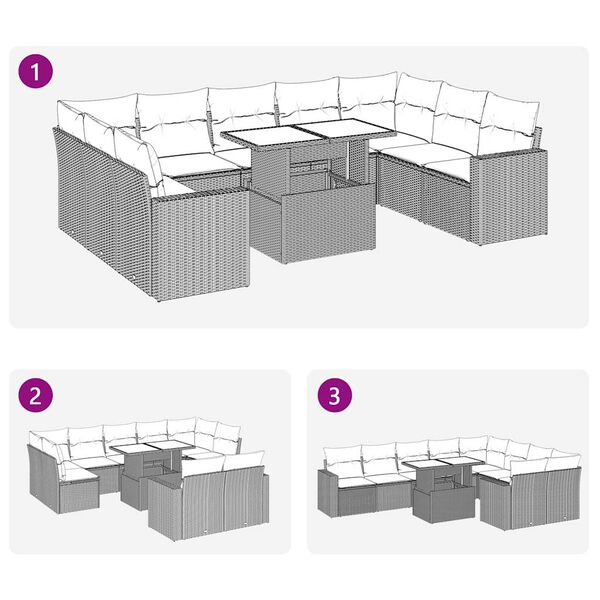 1

2

3