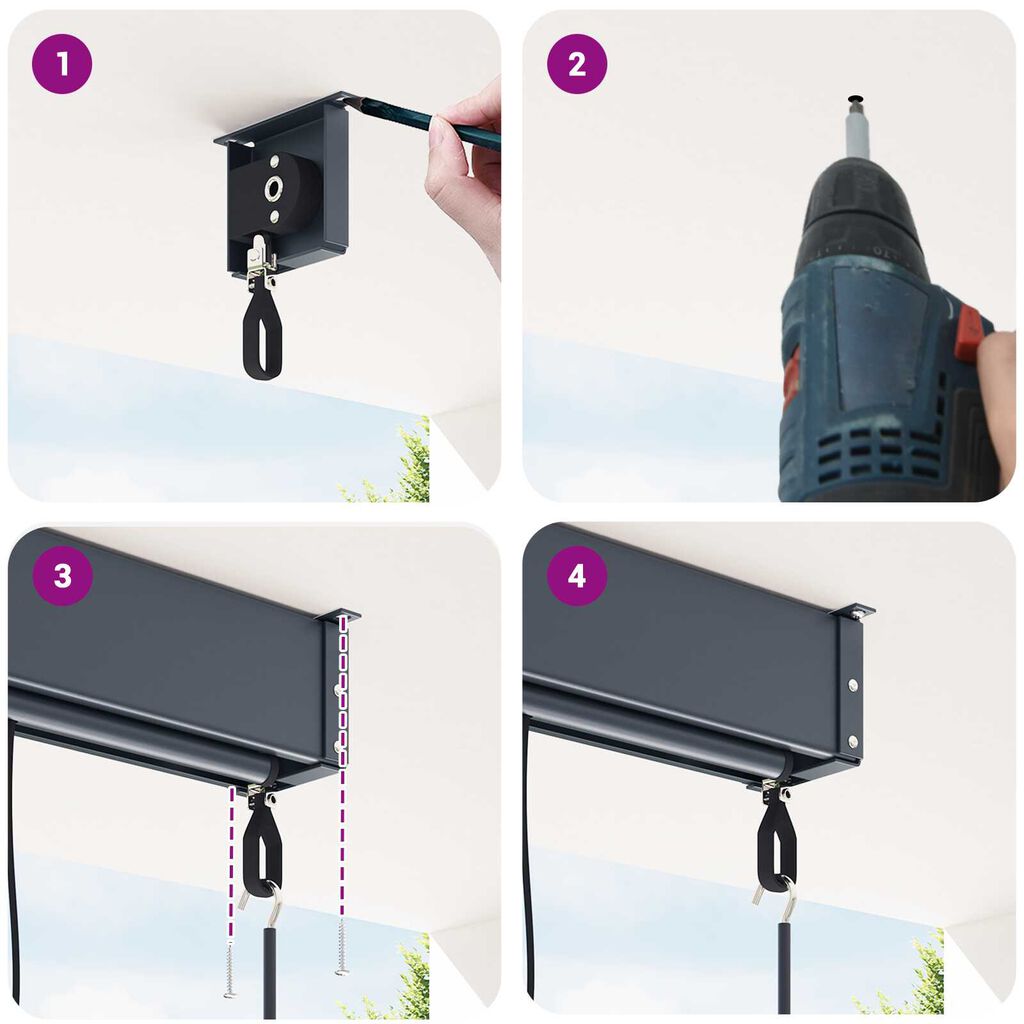 1

2

3

4