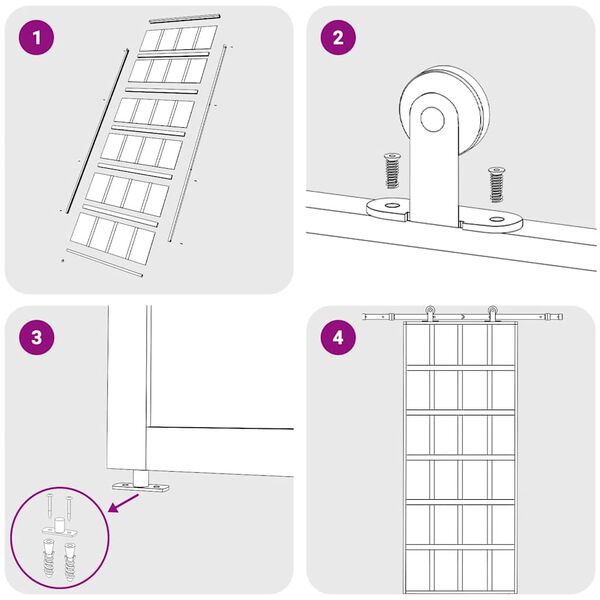 1

2

3

4