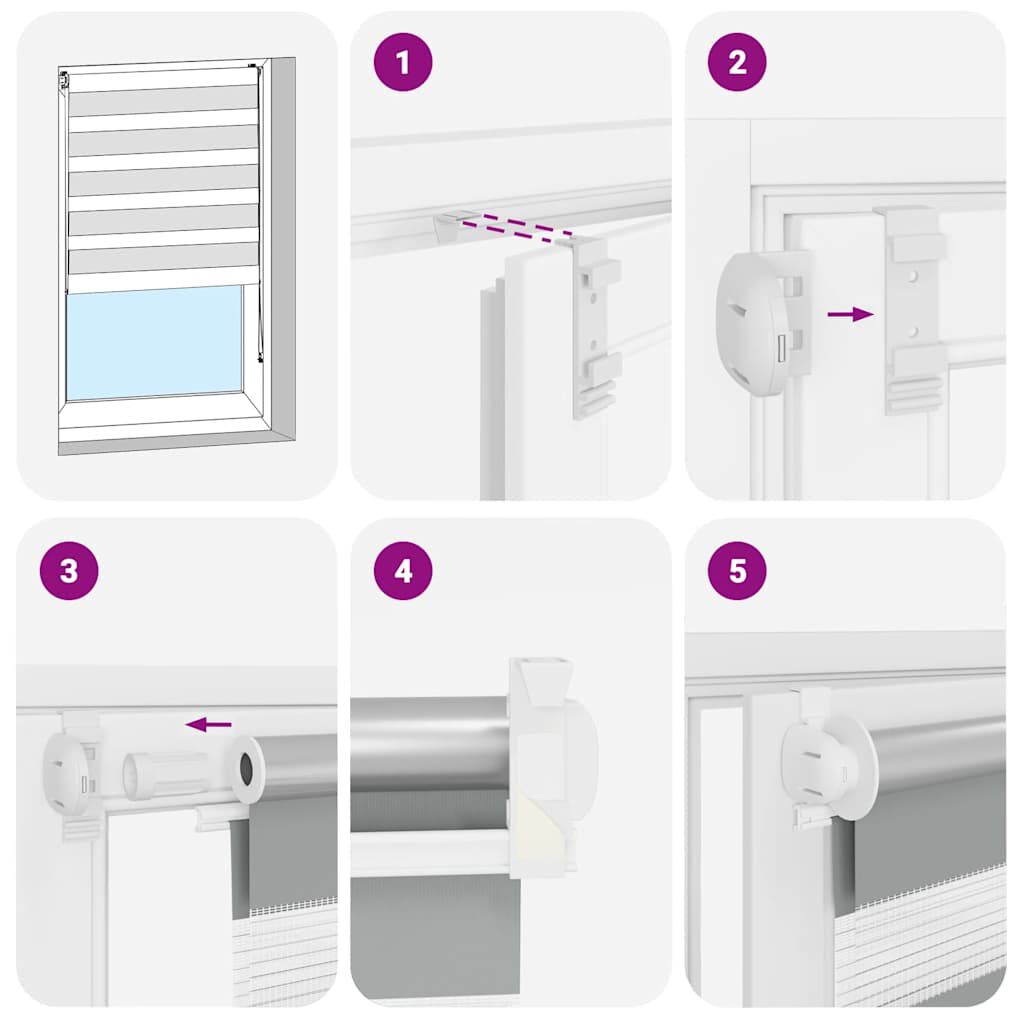 1

2

3

4

5