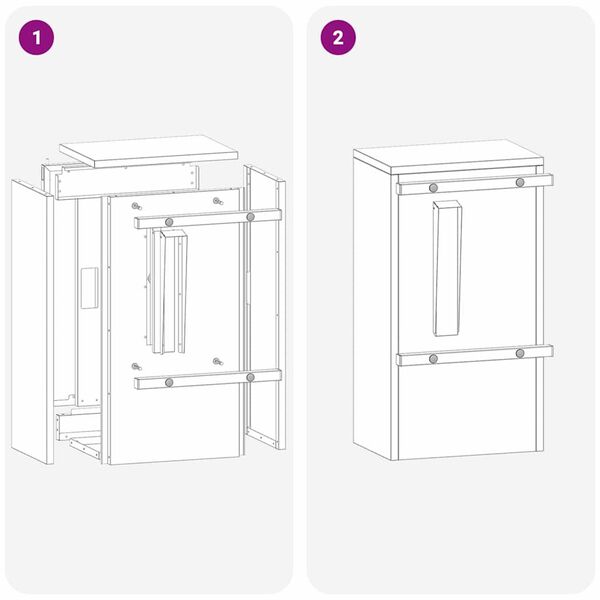 1

2