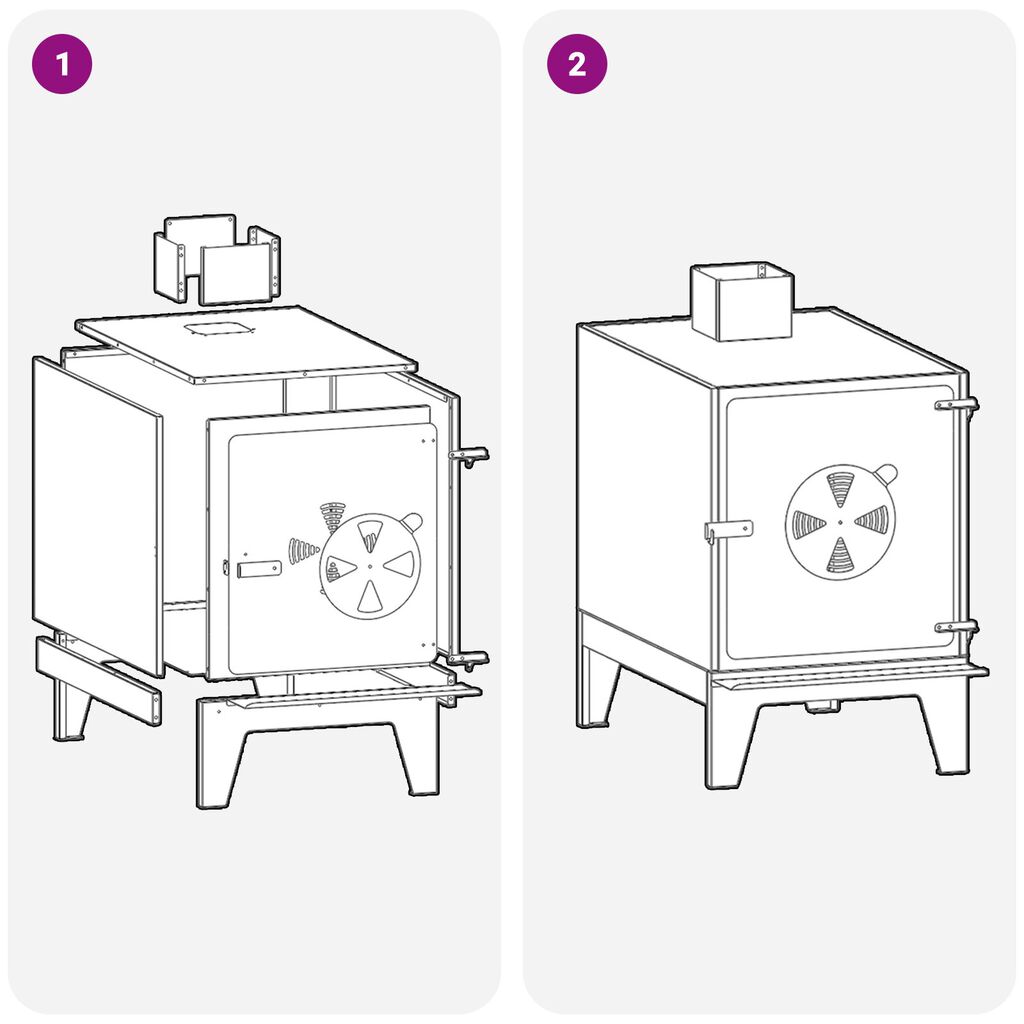 1

2