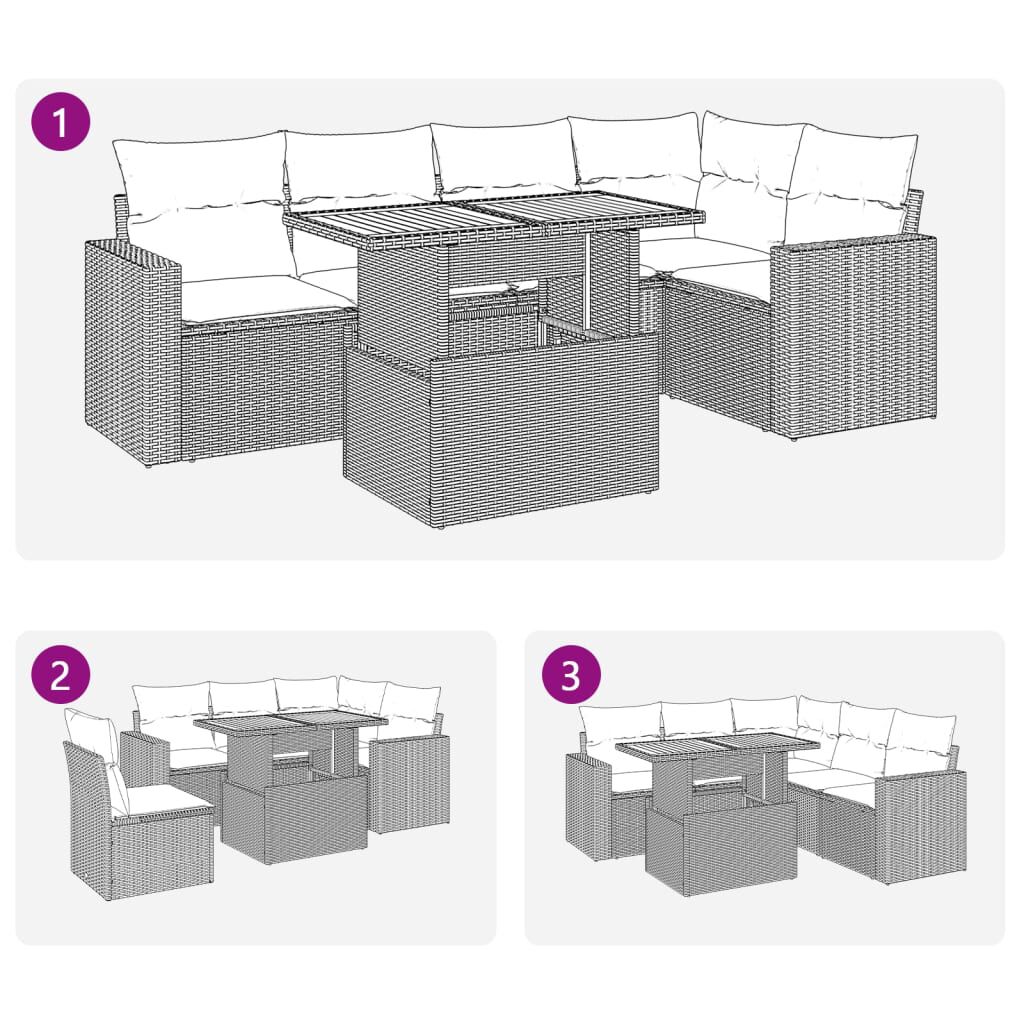 1

2

3