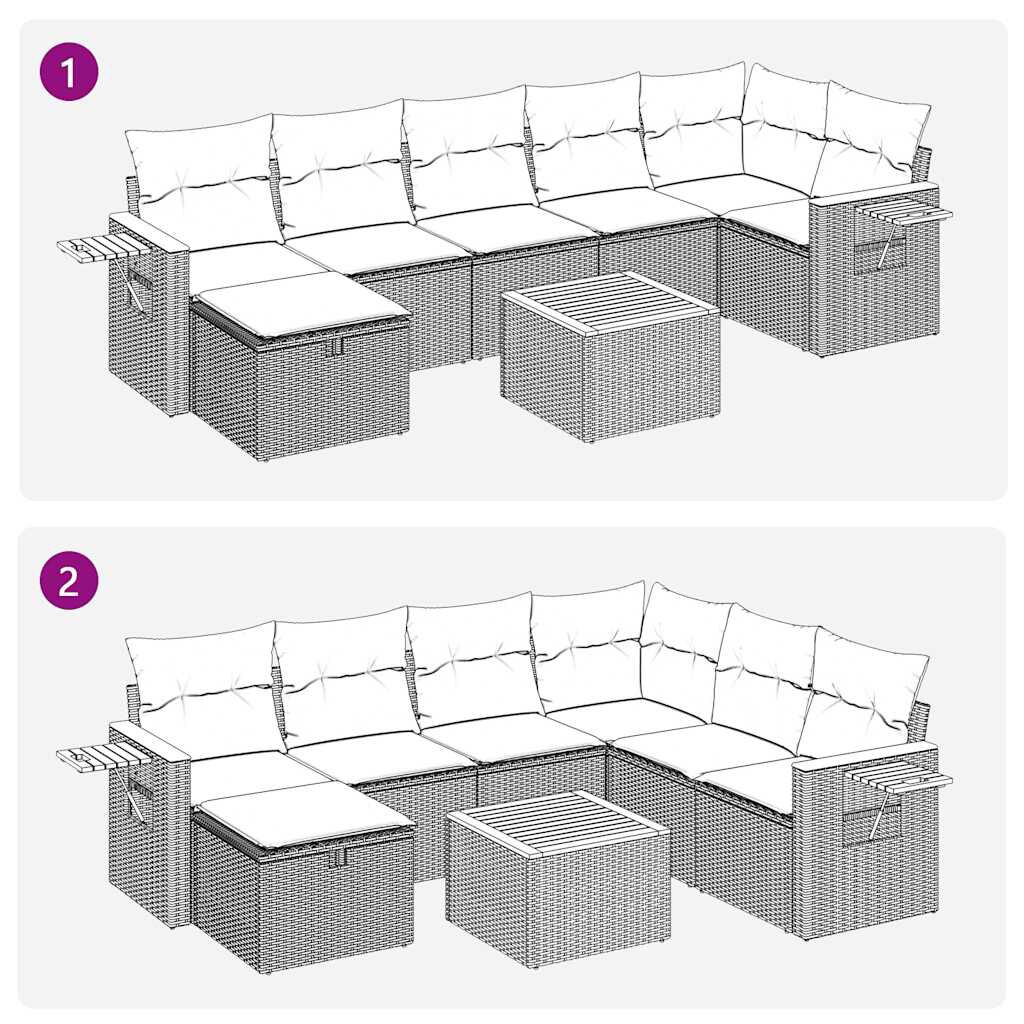 1

2