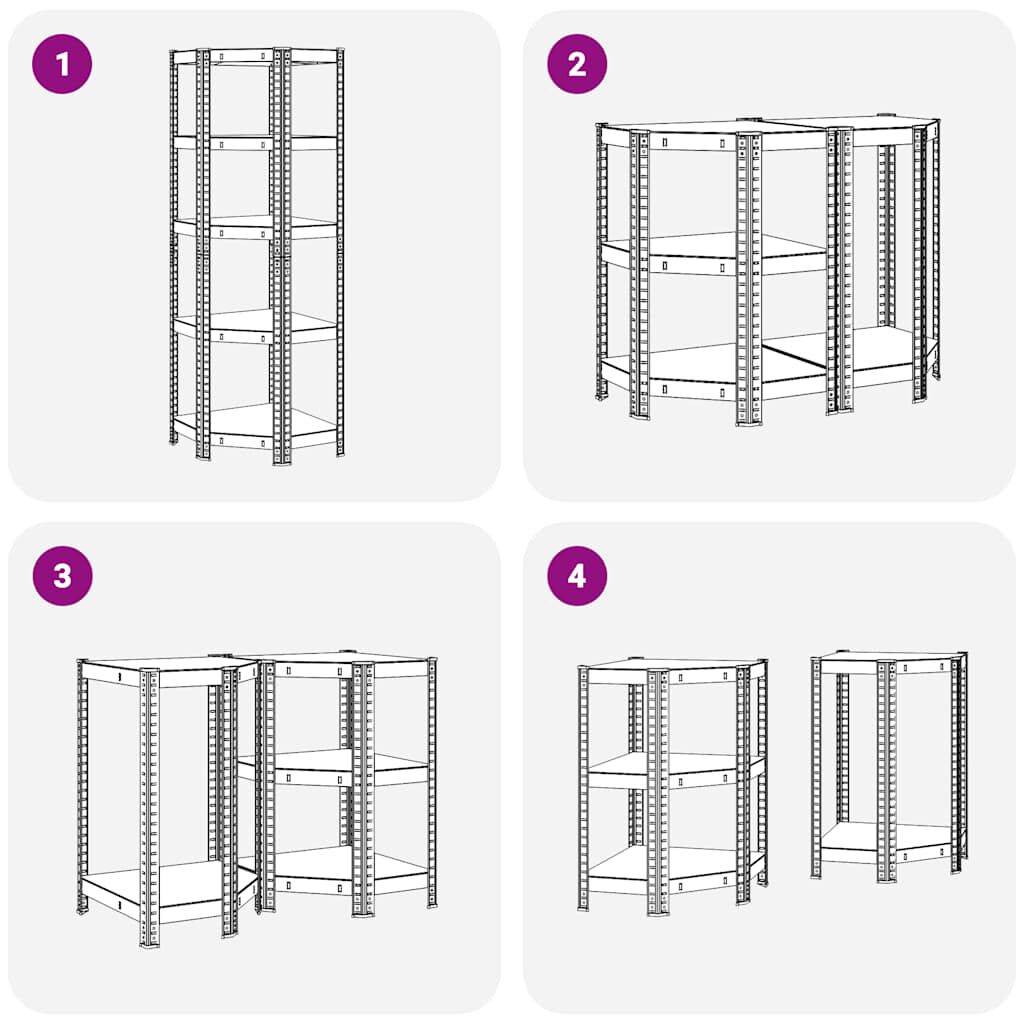 1

2

3

4