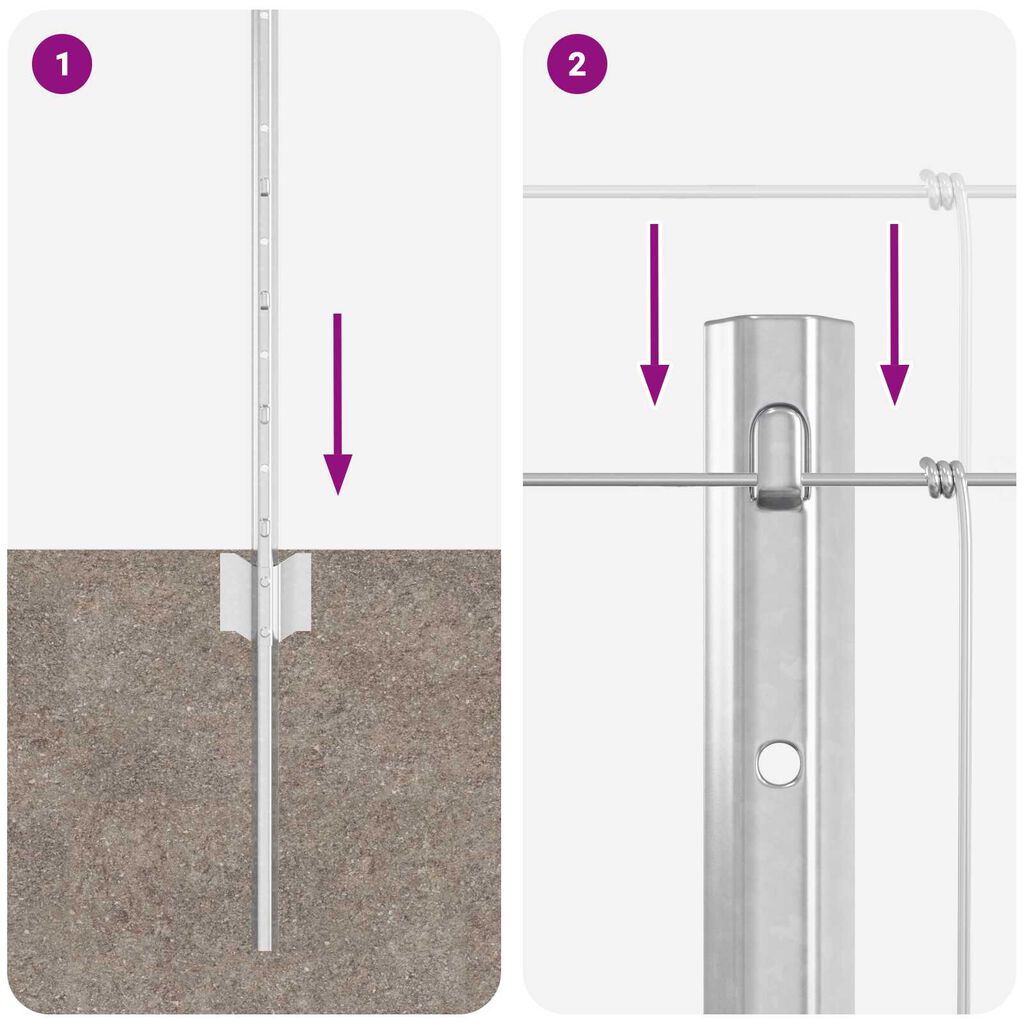 1

2