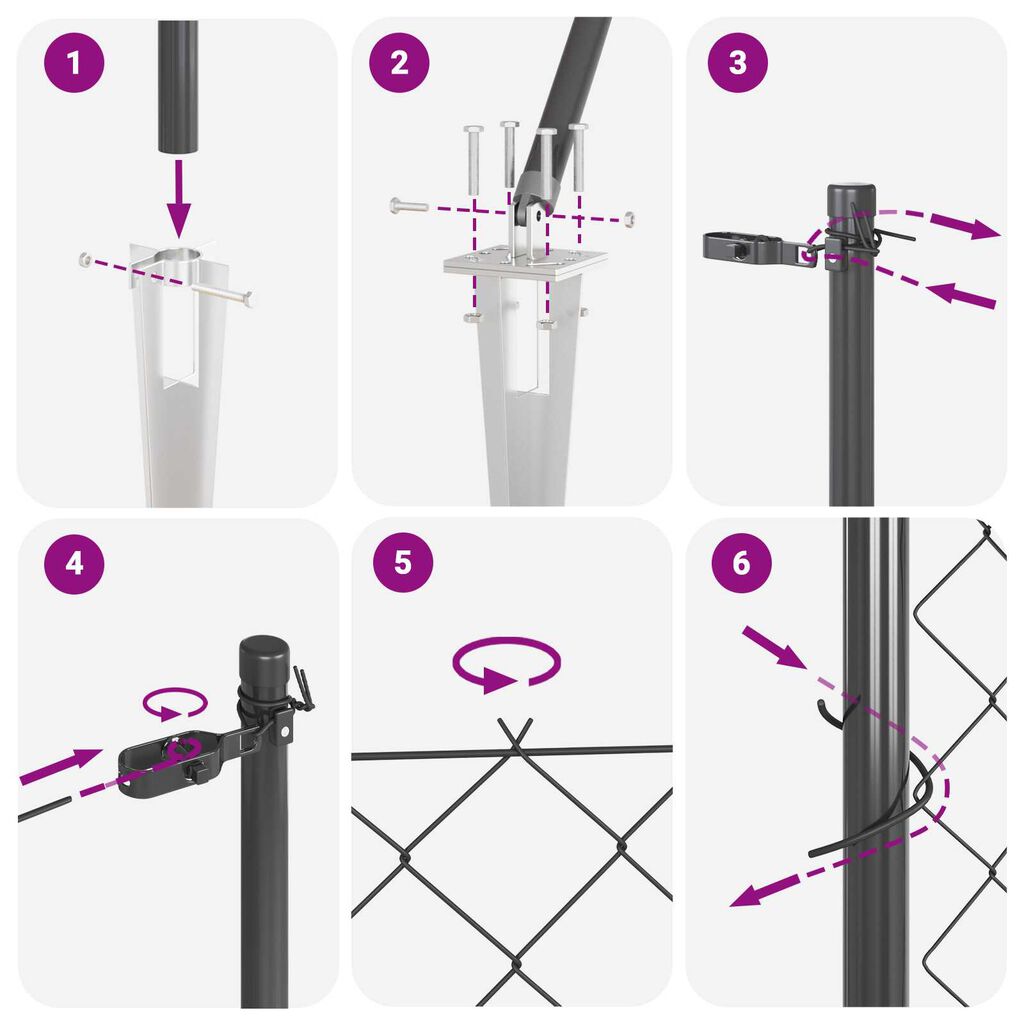 1

2

3

4

5

6