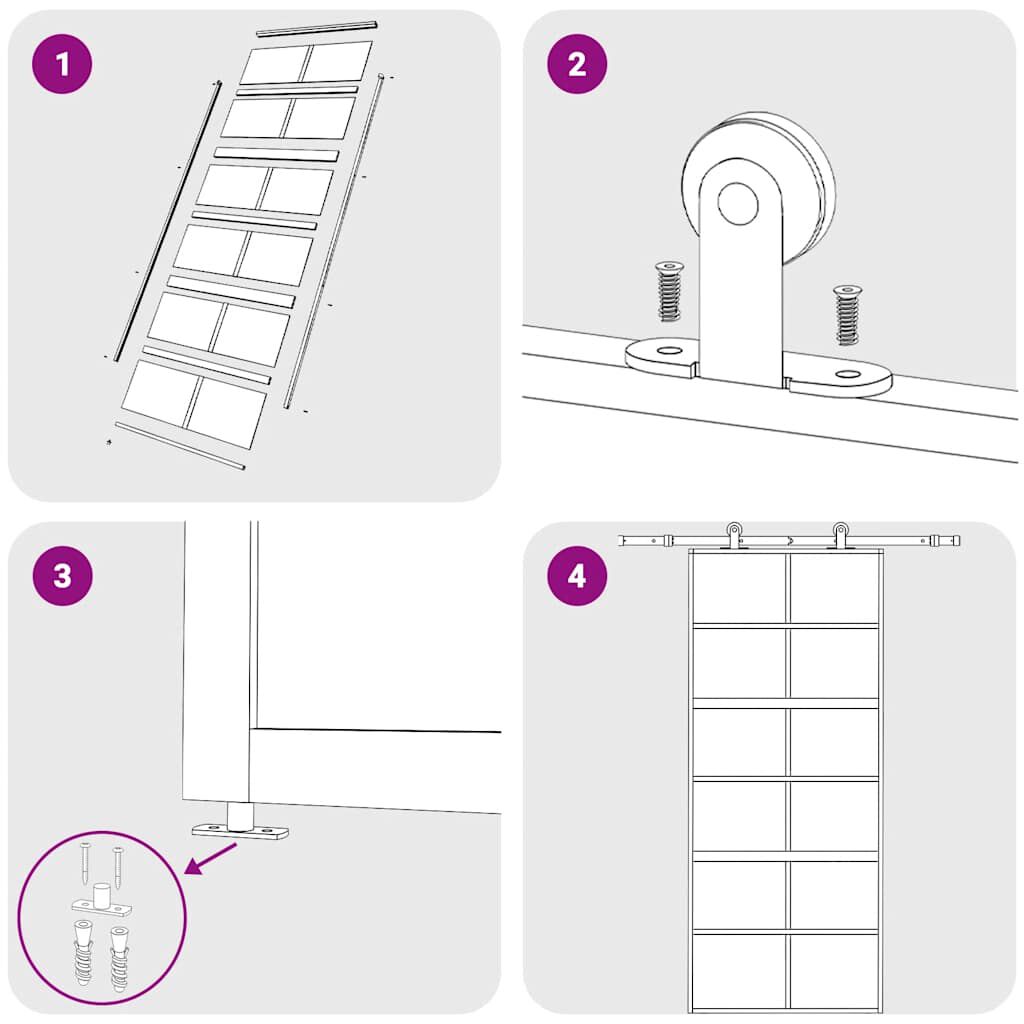 1

2

3

4