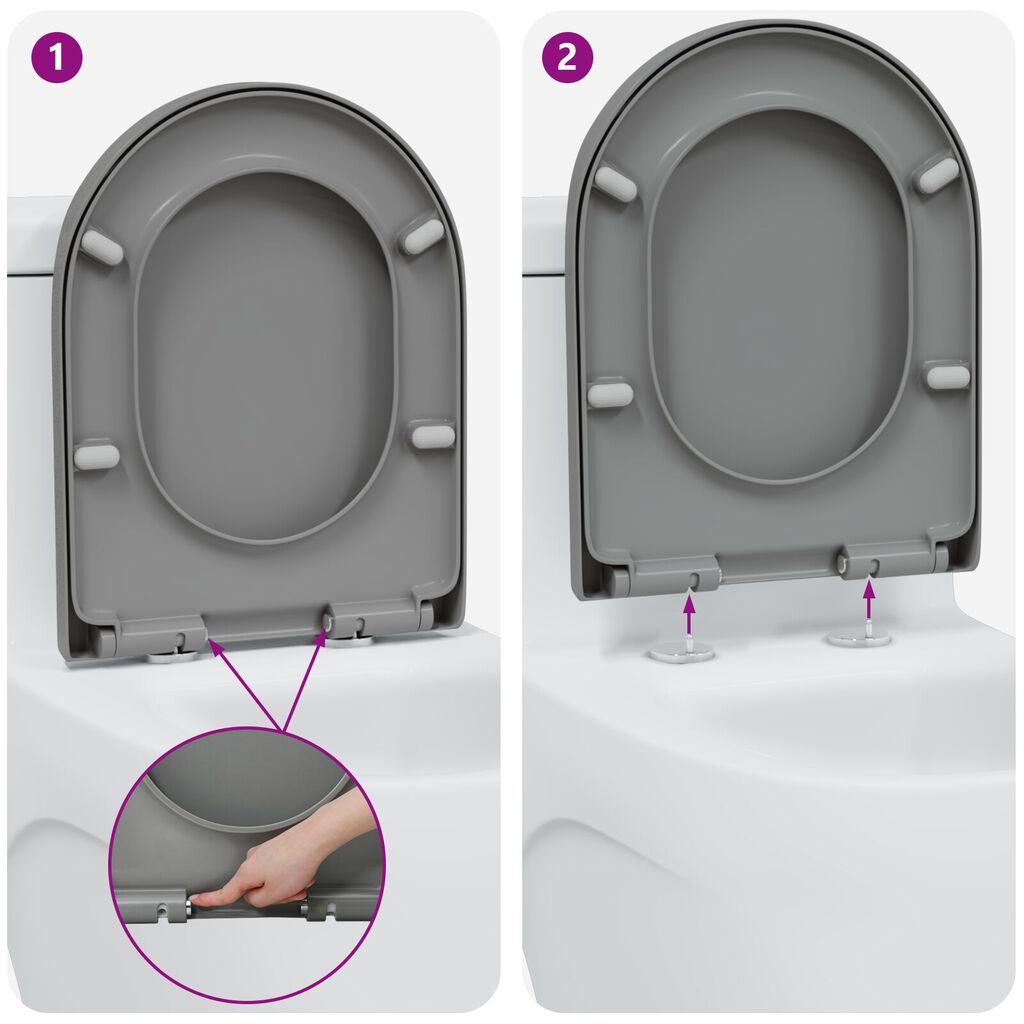 1

2