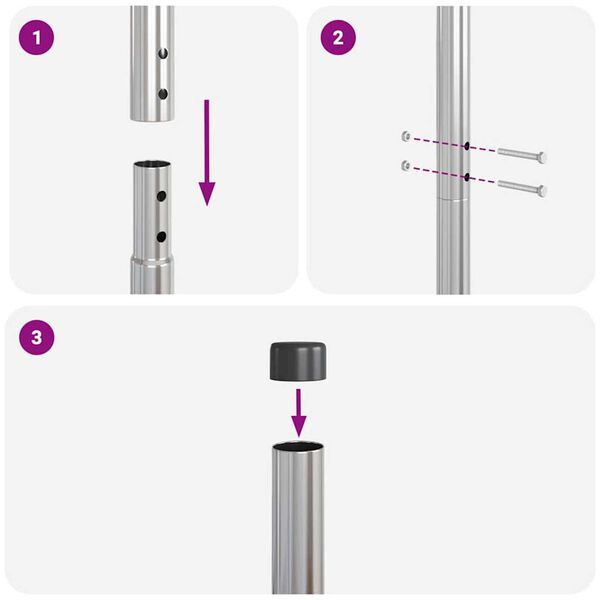 1

2

3