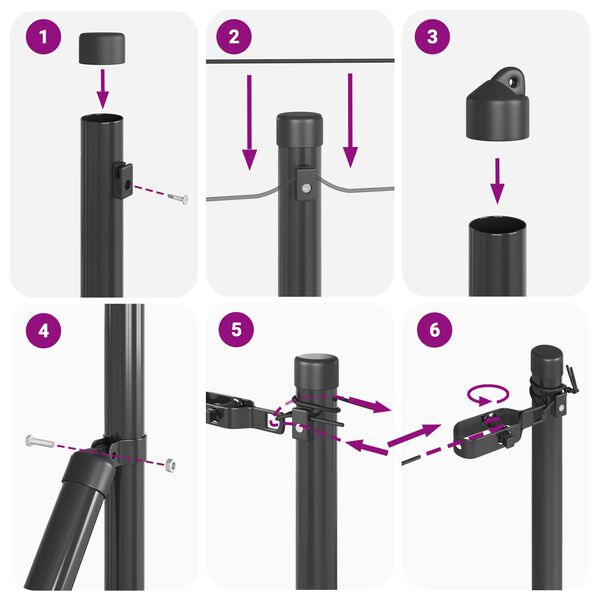 1

2

3

4

5

6