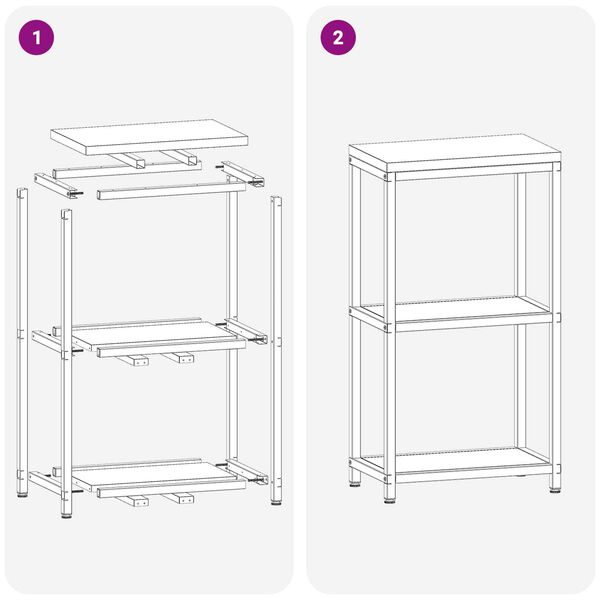 1

2