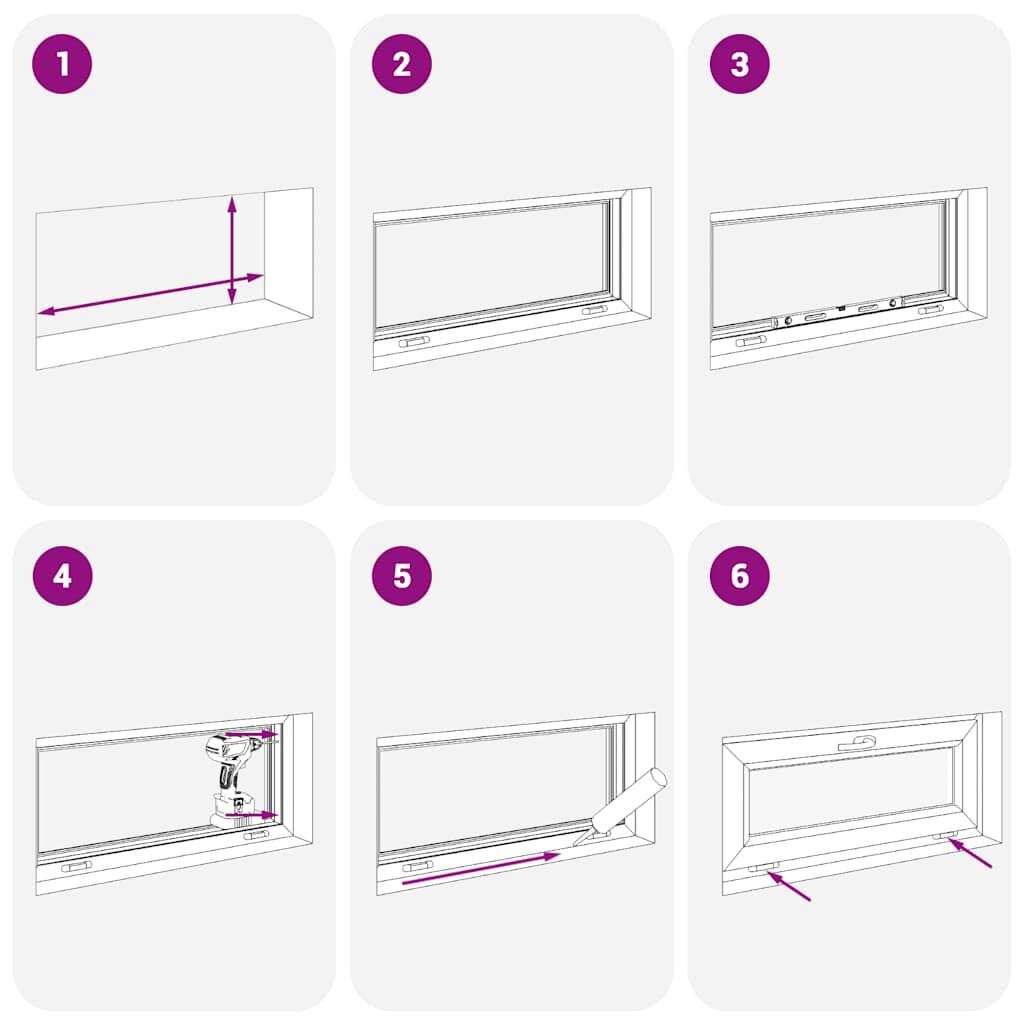 1

2

3

4

5

6