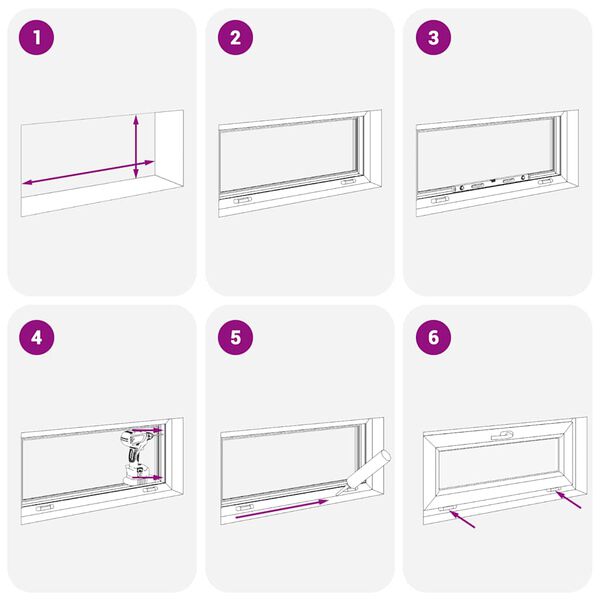 1

2

3

4

5

6