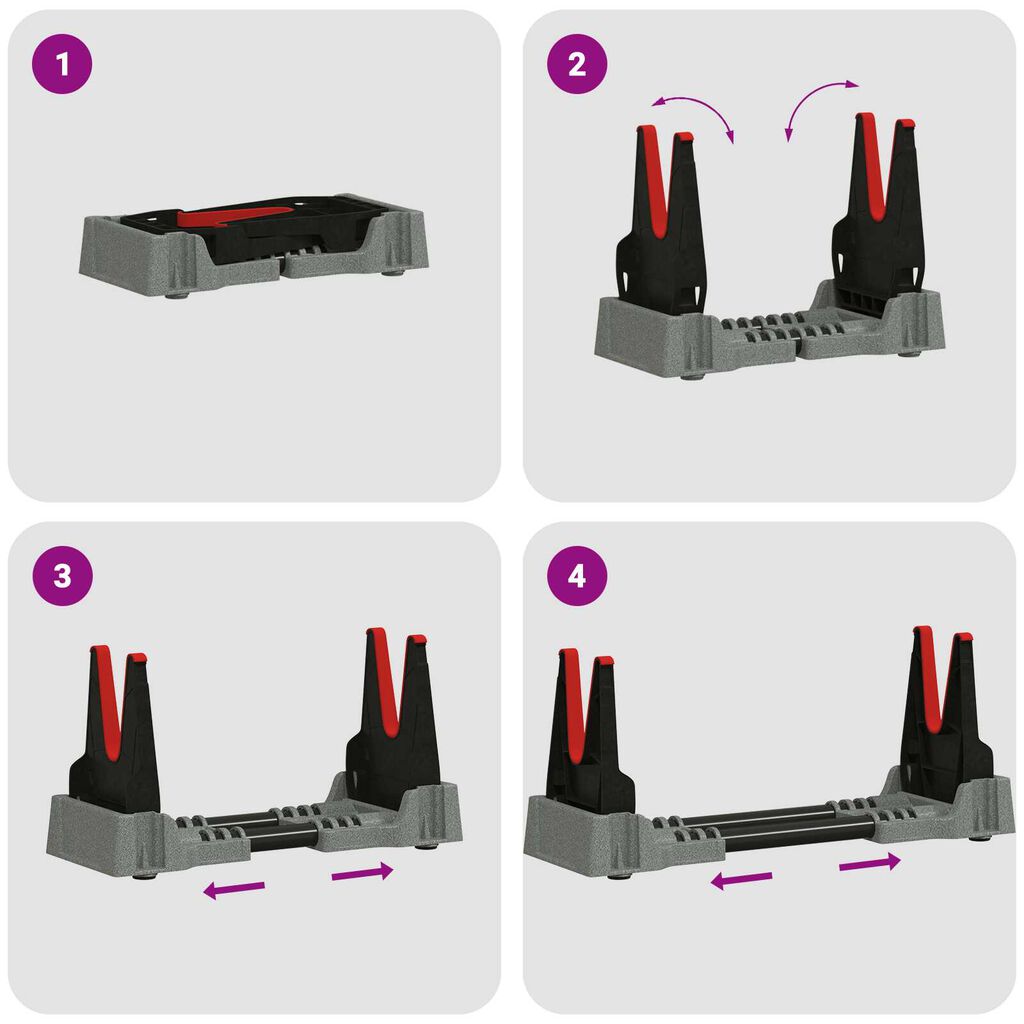 1

2

3

4