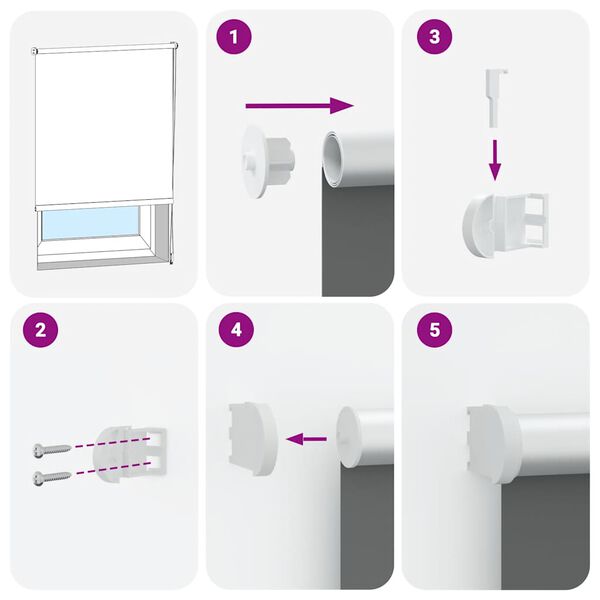 1

3

2

4

5