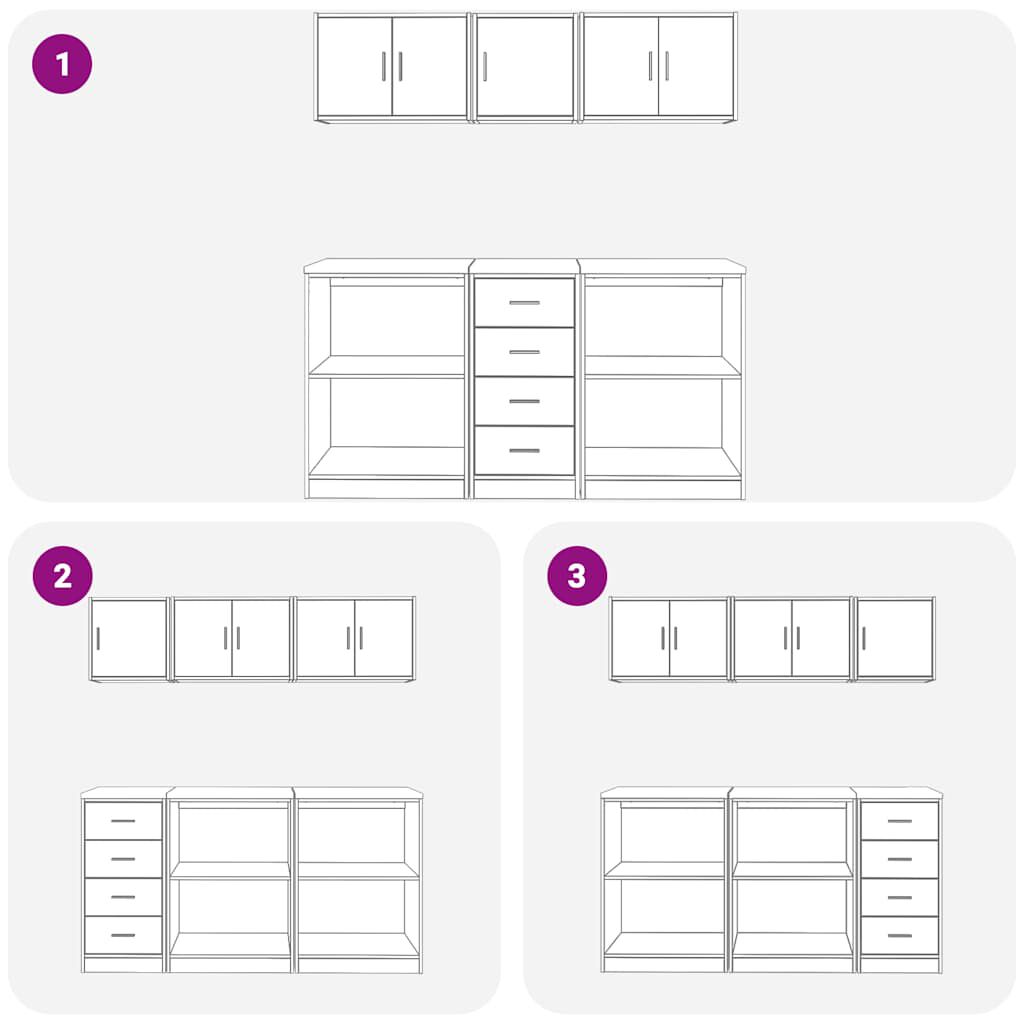 1

2

3