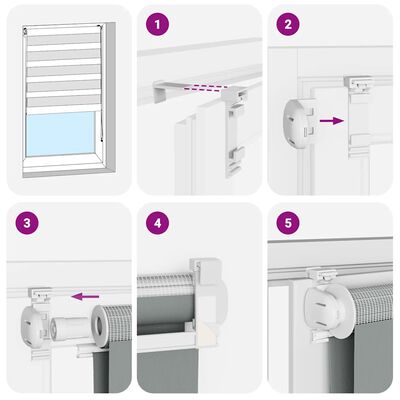 1

2

3

4

5