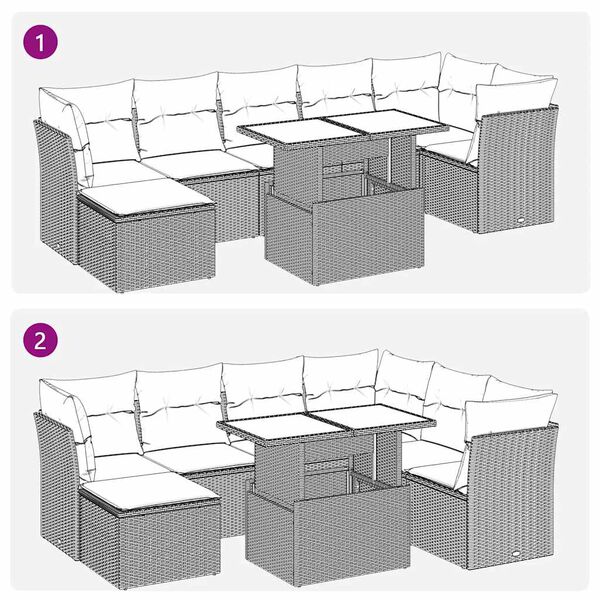 1

2