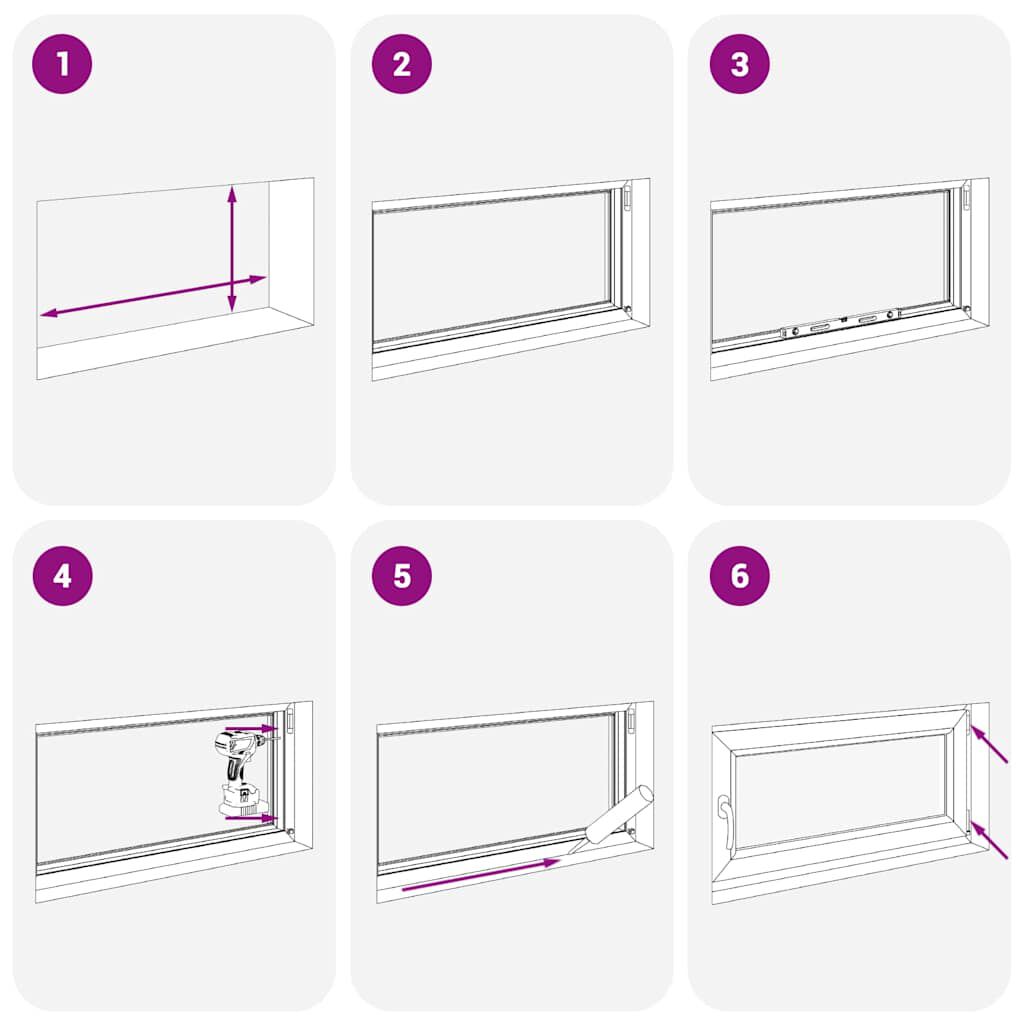 1

2

3

4

5

6