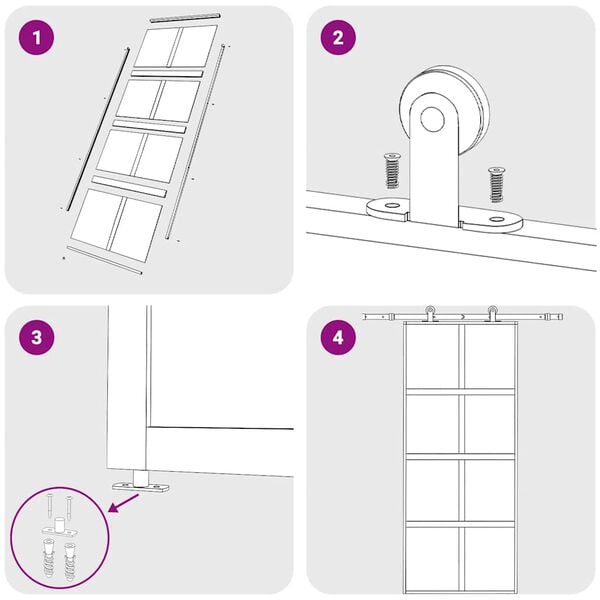 1

2

3

4