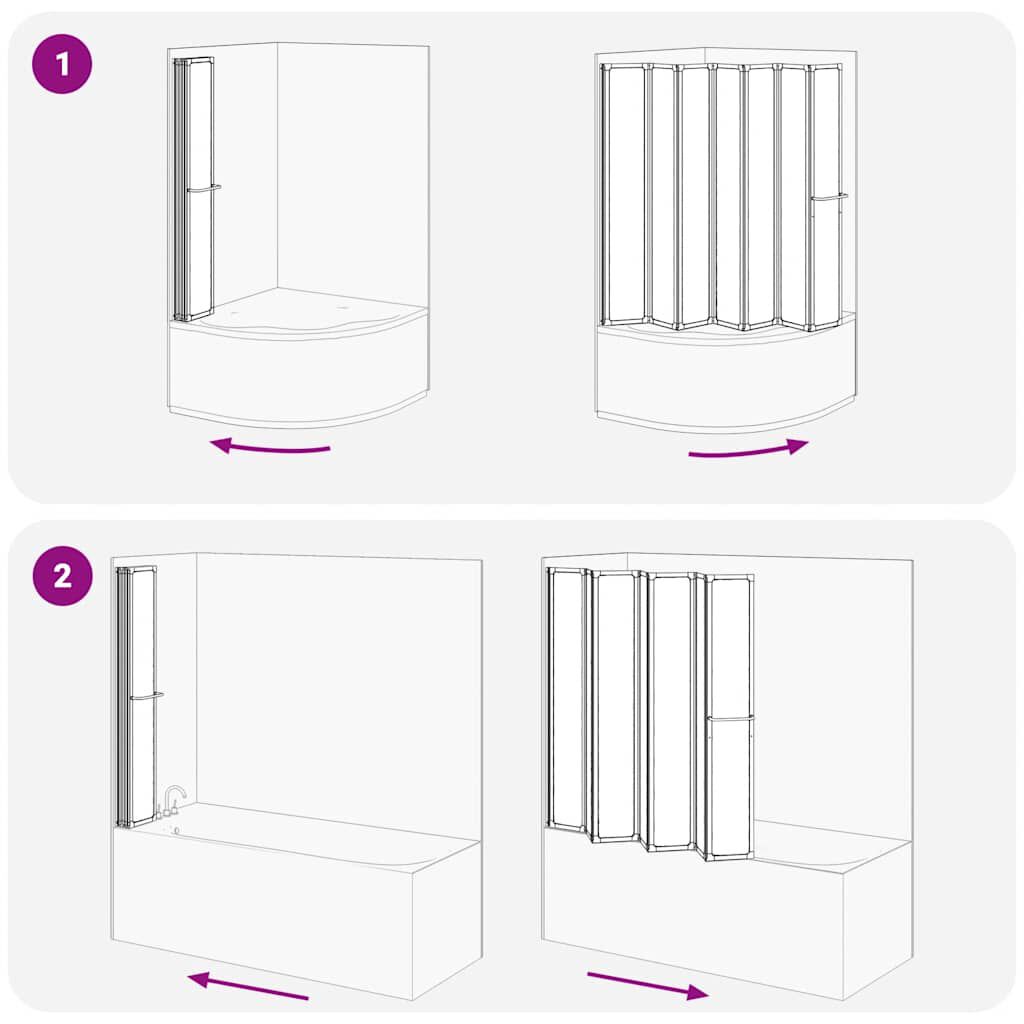 1

2