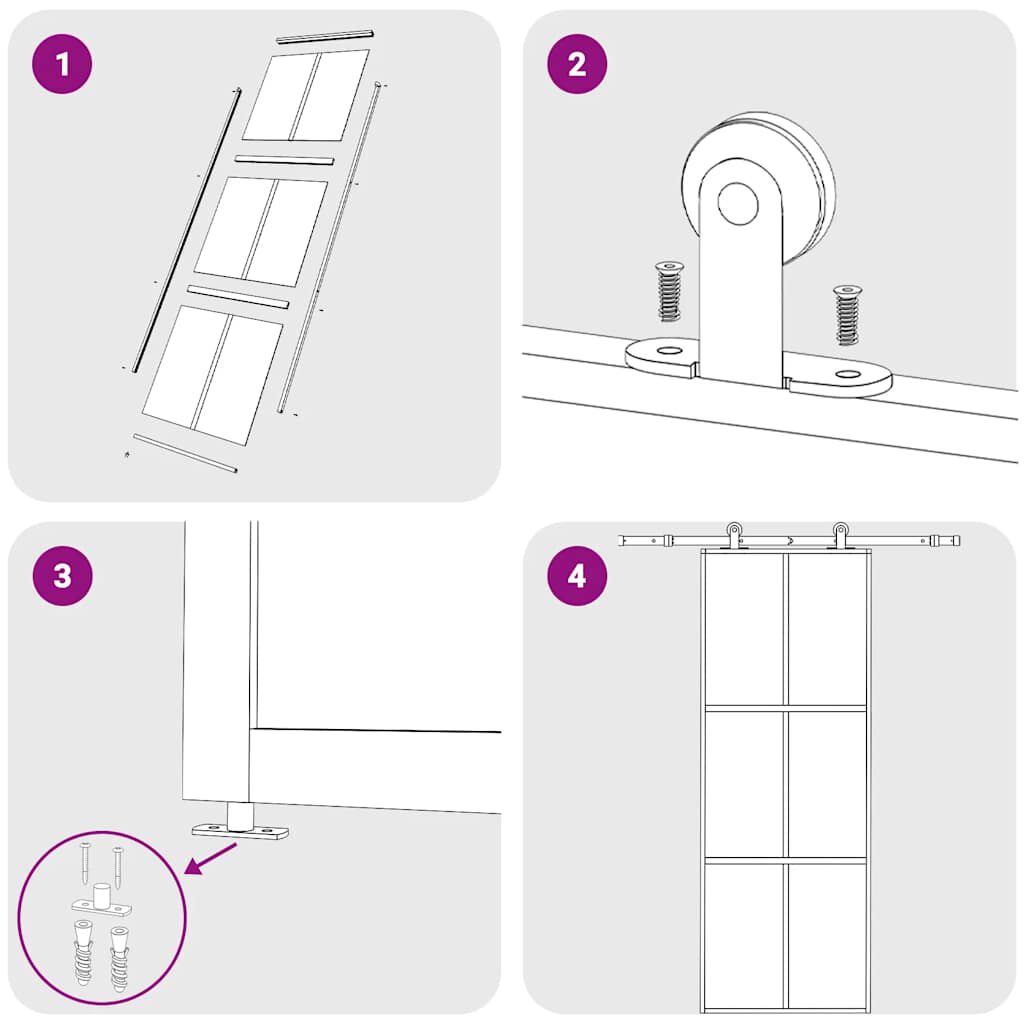 1
2
3
4