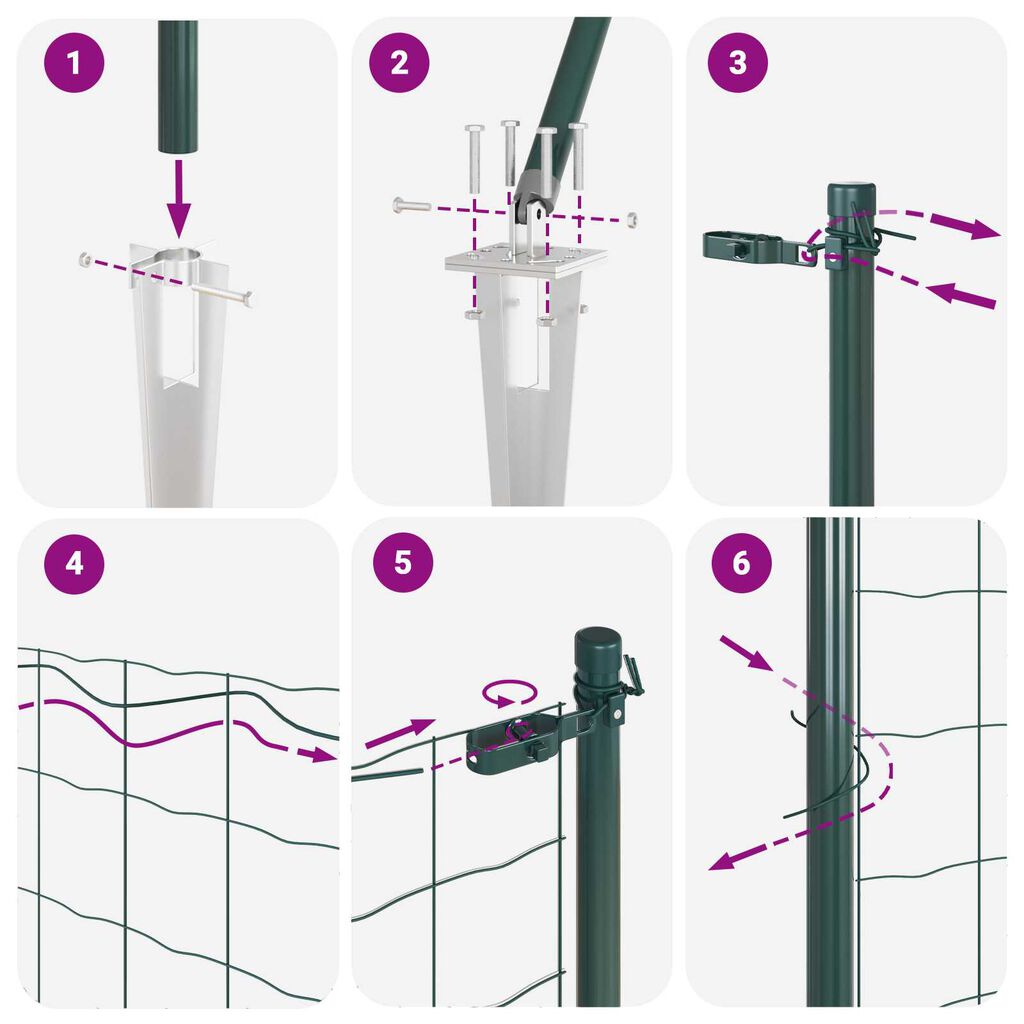 1

2

3

4

5

6