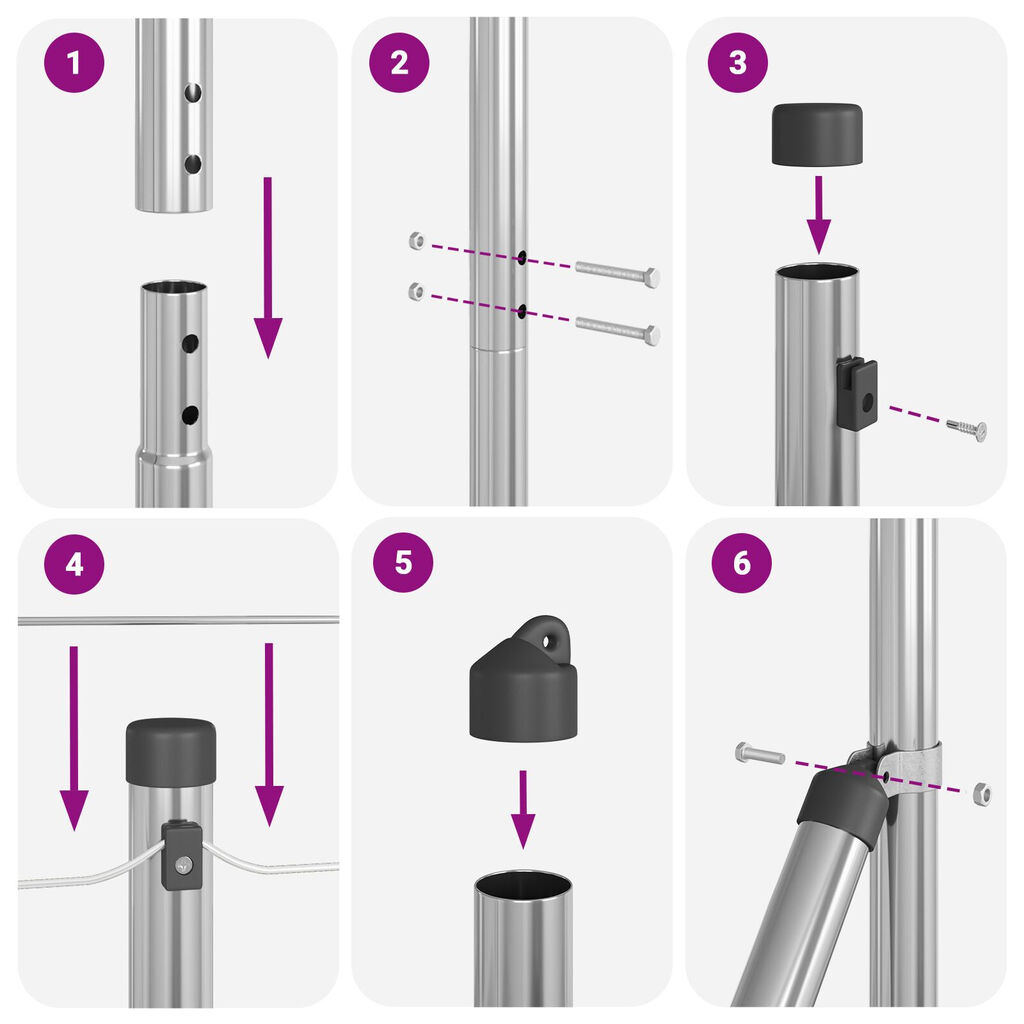 1

2

3

4

5

6