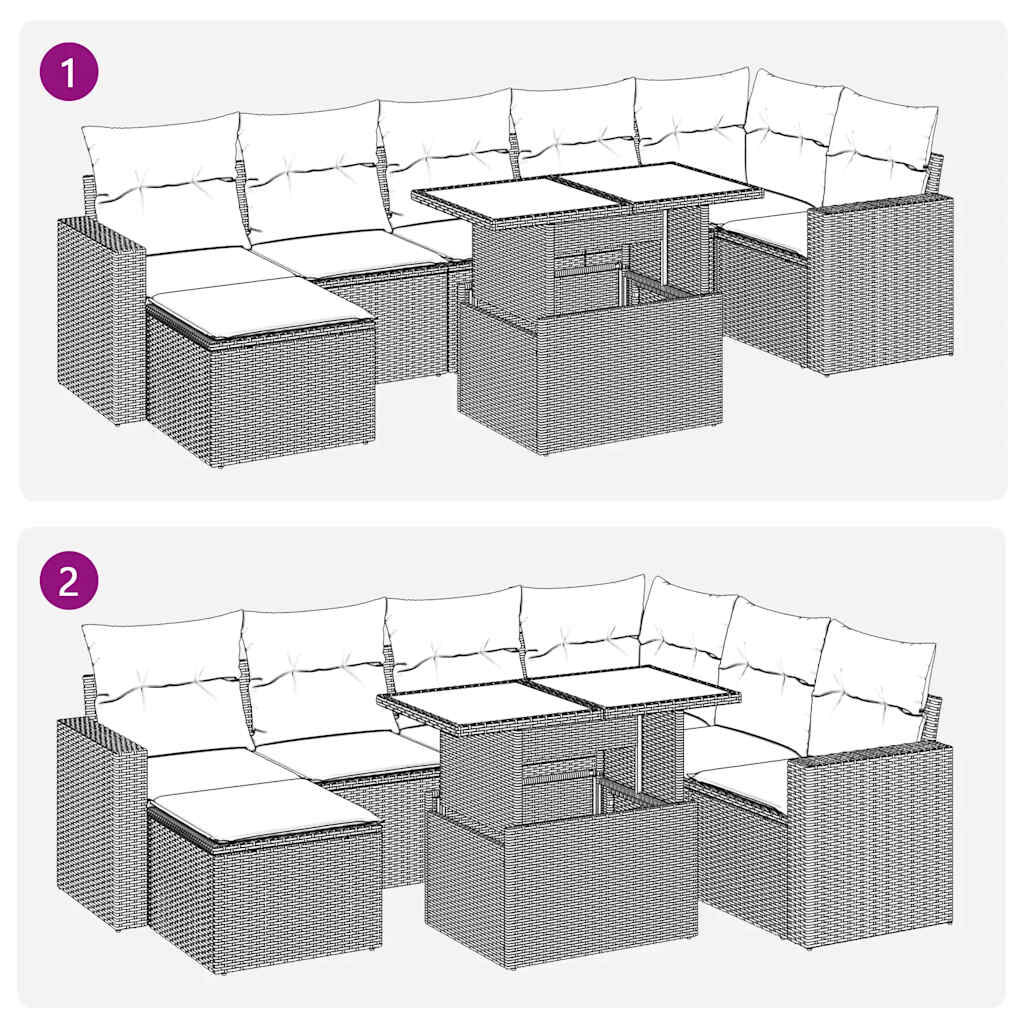 1

2