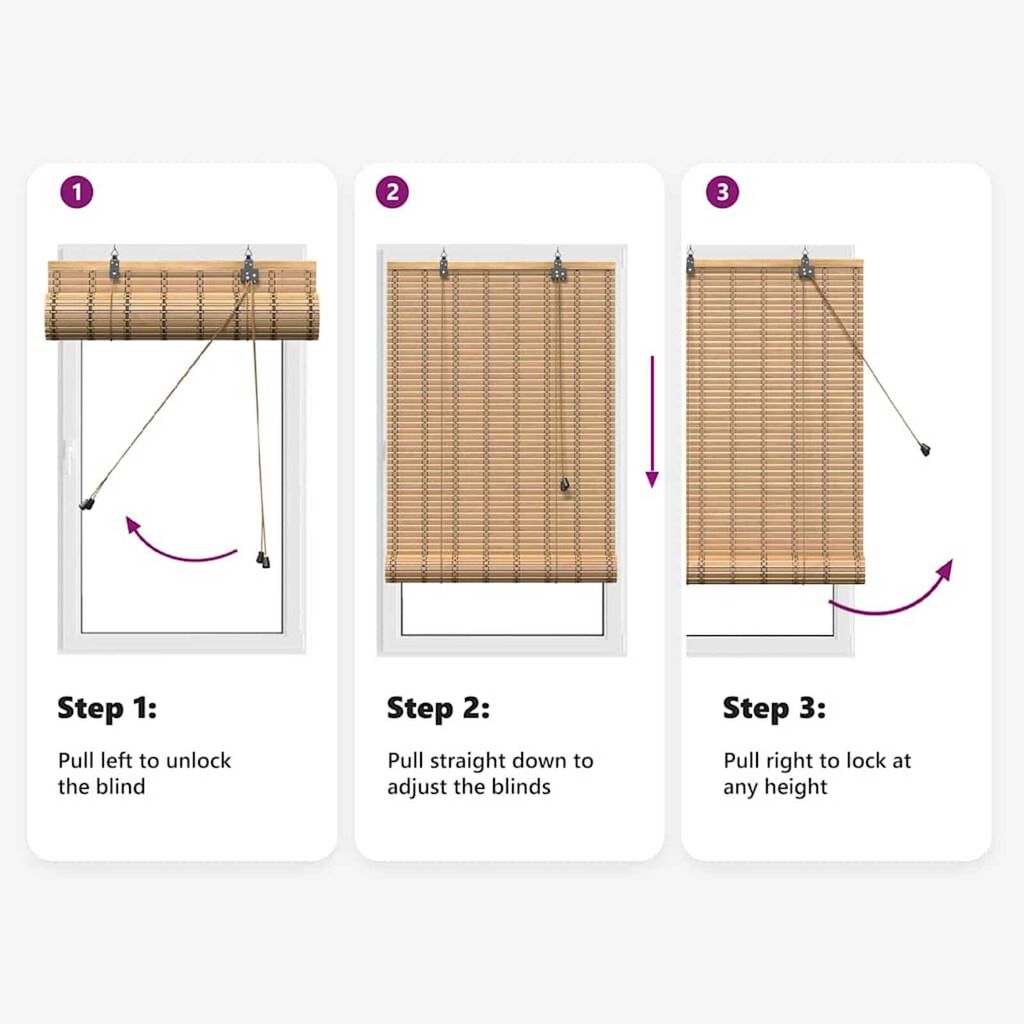 1

Step 1:

Pull left to unlock the blind

2

Step 2:

Pull straight down to adjust the blinds

3

Step 3:

Pull right to lock at any height