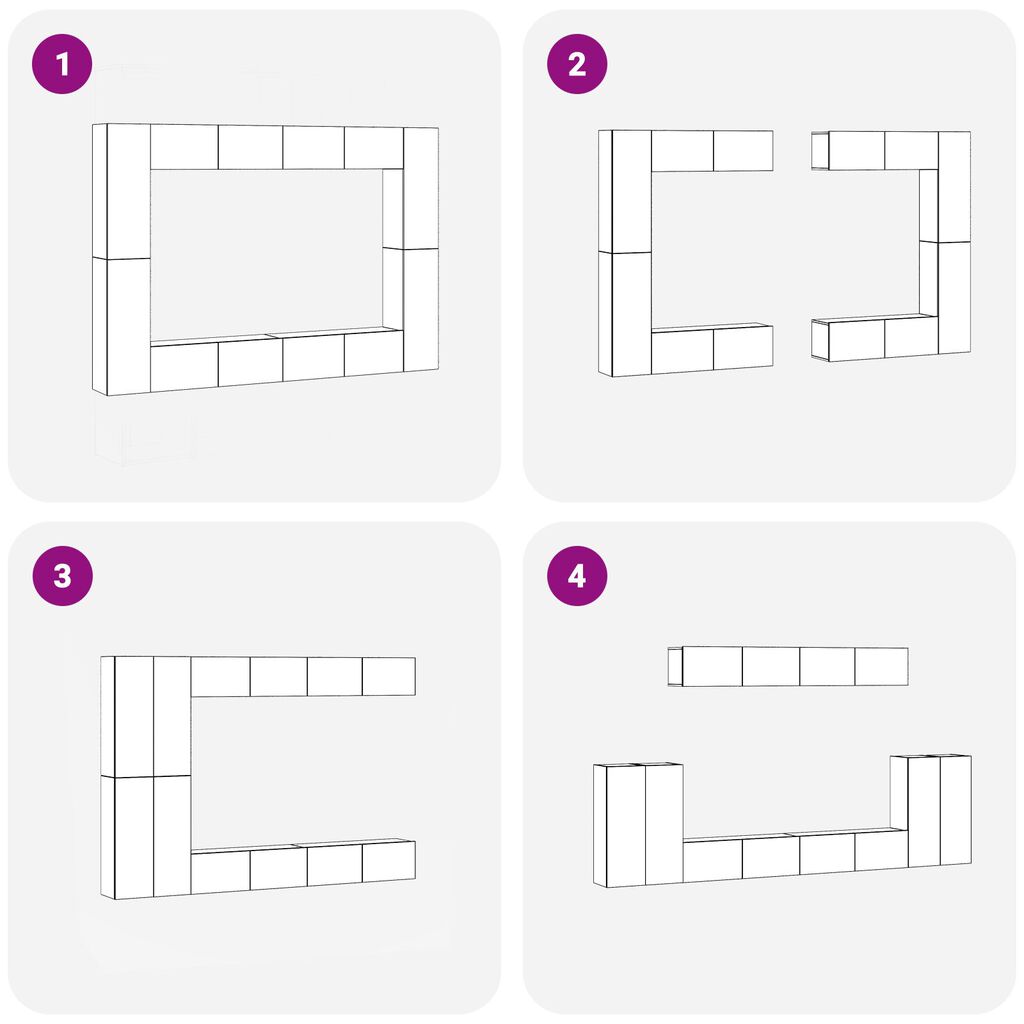 1

2

3

4