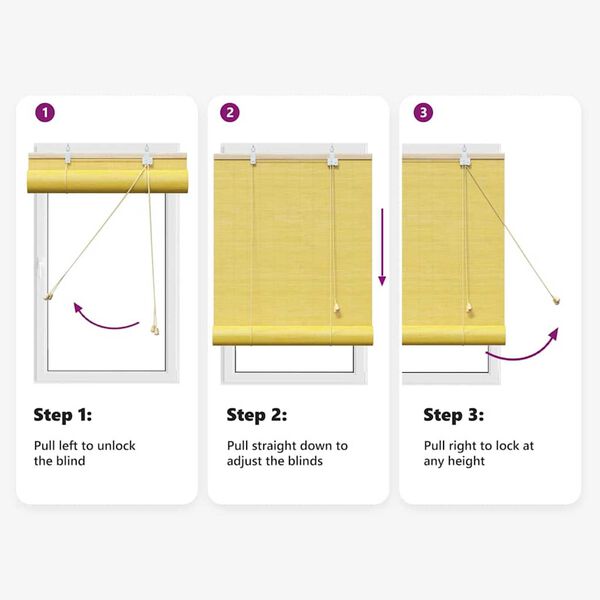 1

Step 1:

Pull left to unlock the blind

2

Step 2:

Pull straight down to adjust the blinds

3

Step 3:

Pull right to lock at any height