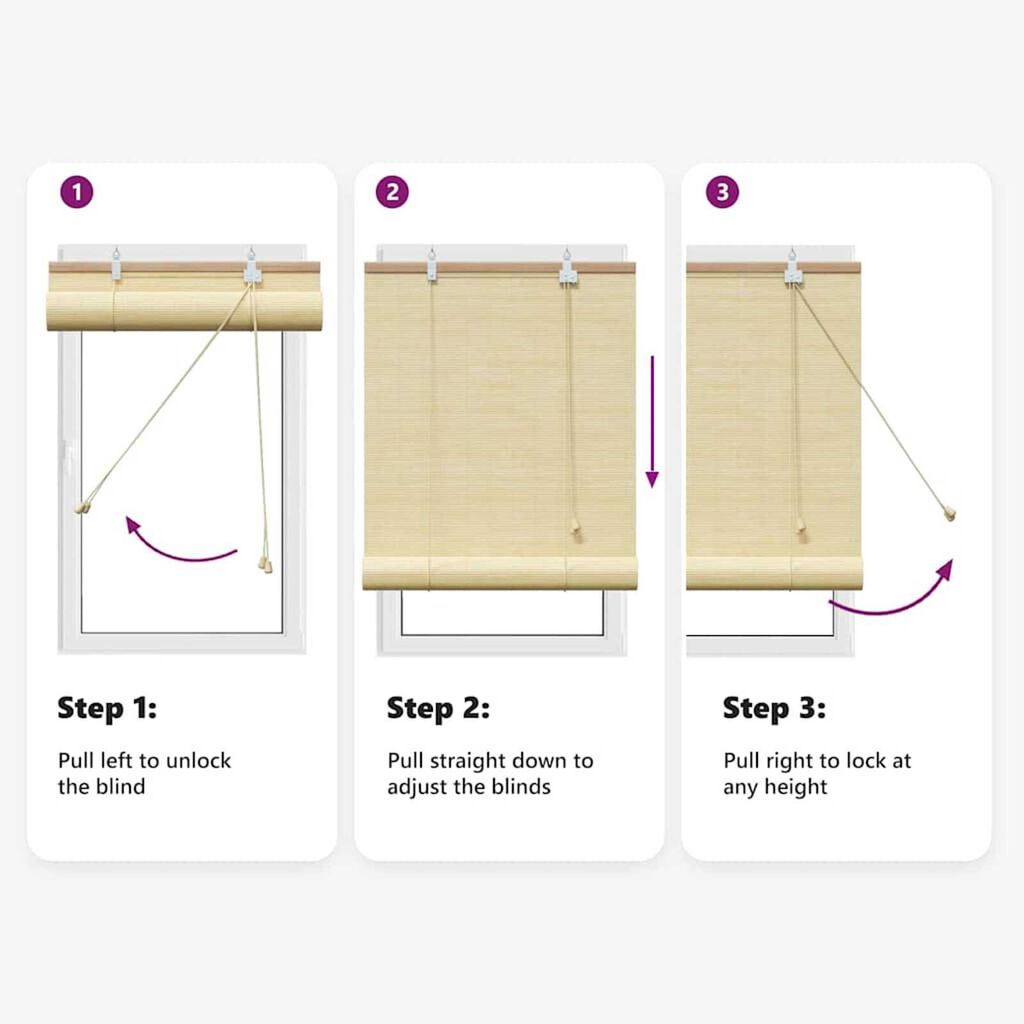 1

Step 1:

Pull left to unlock the blind

2

Step 2:

Pull straight down to adjust the blinds

3

Step 3:

Pull right to lock at any height