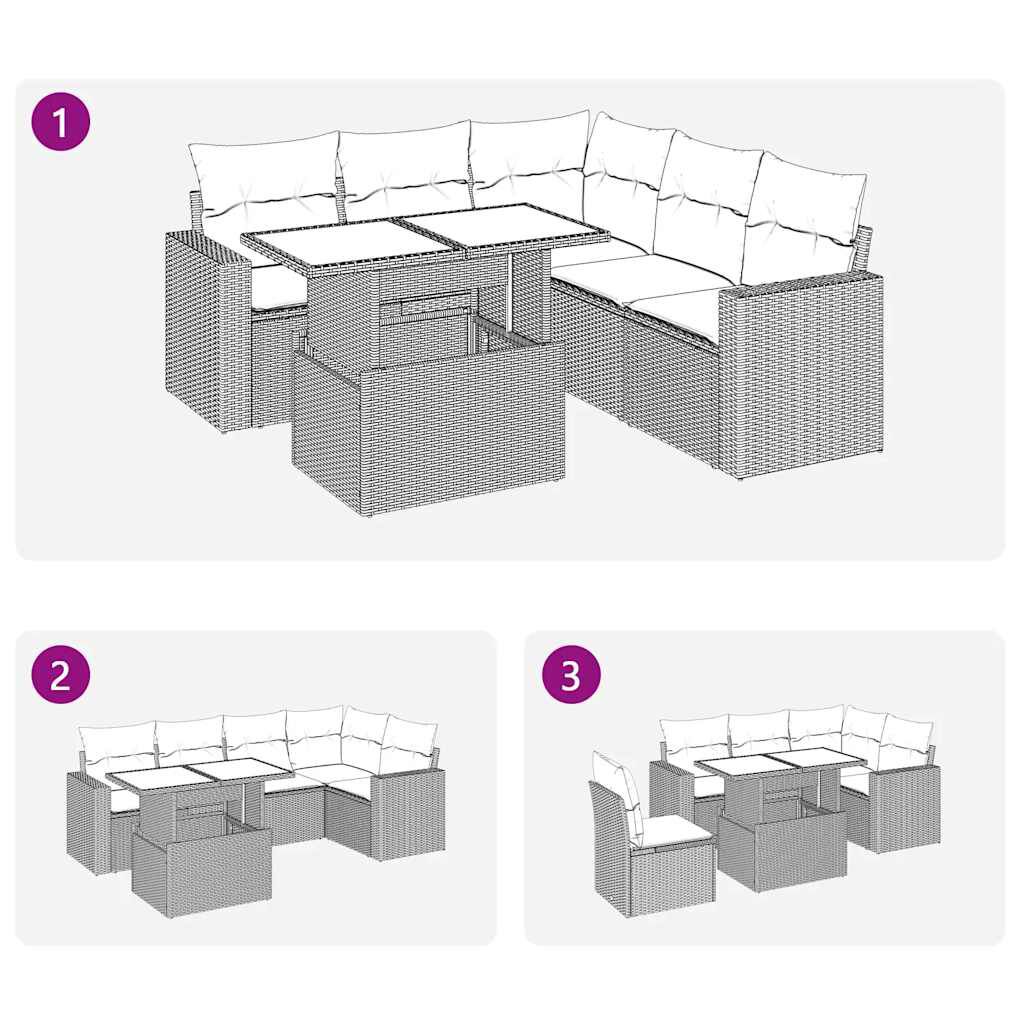 1

2

3