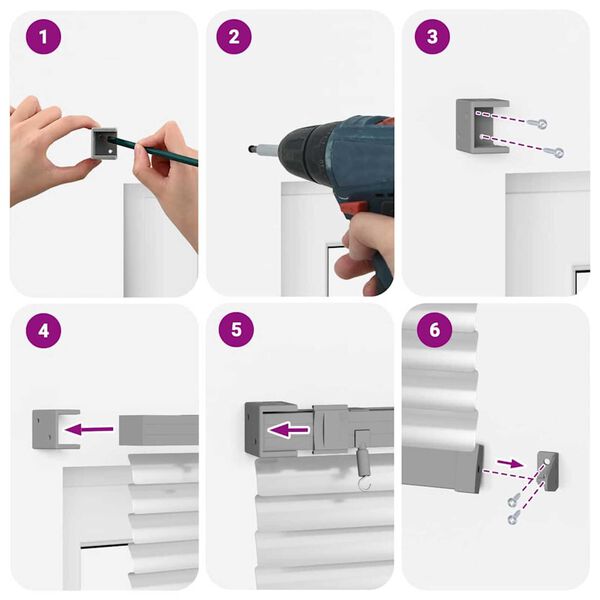 1
2
3
4
5
6