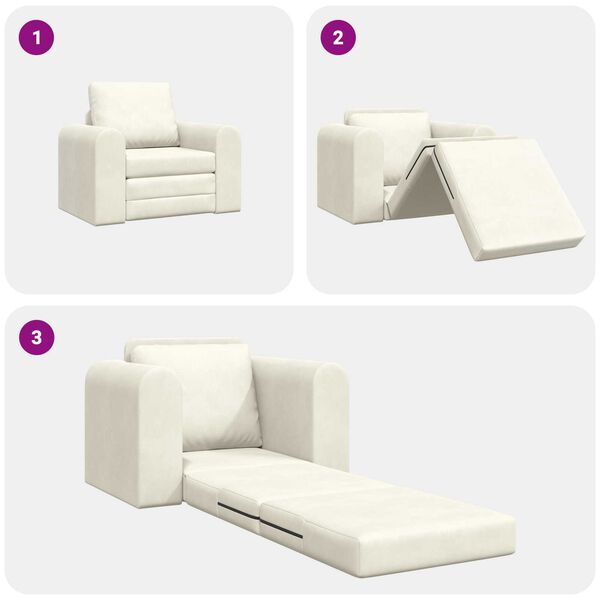 1

2

3