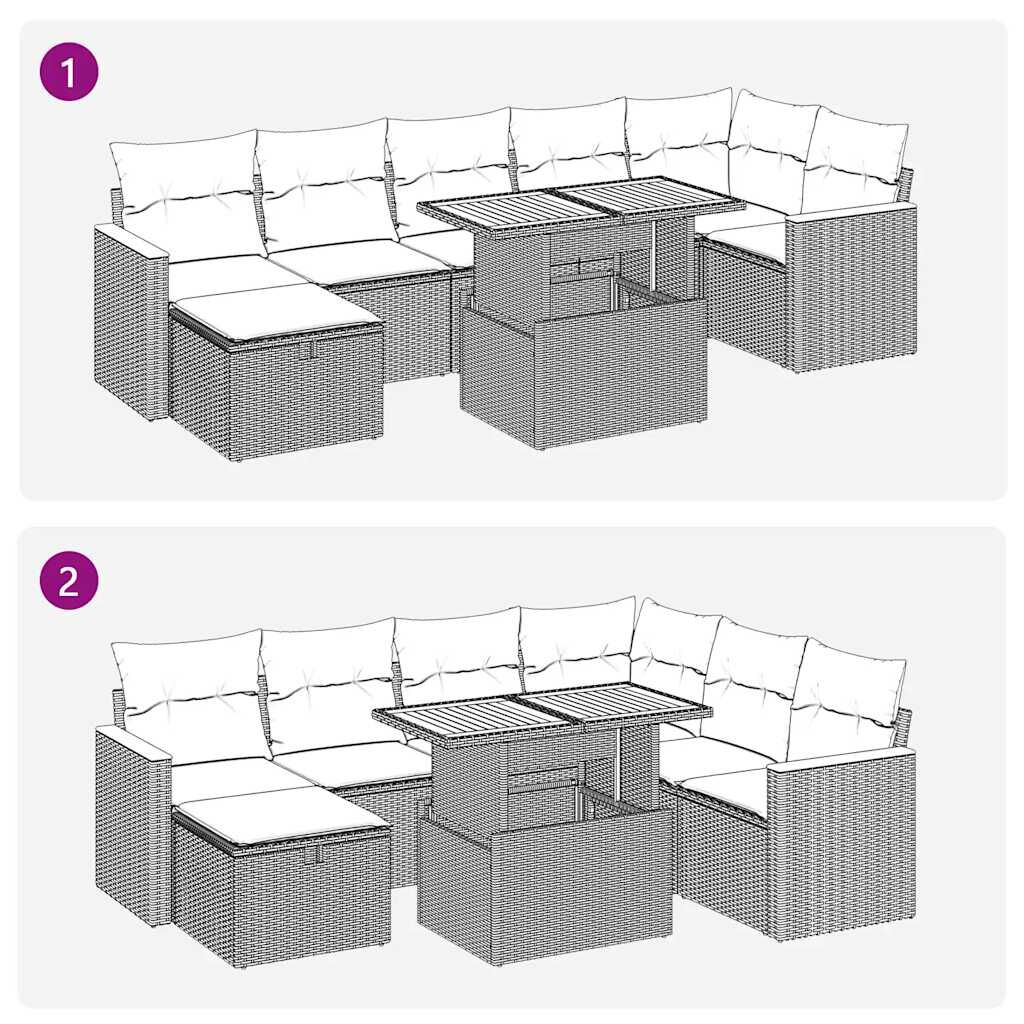 1

2