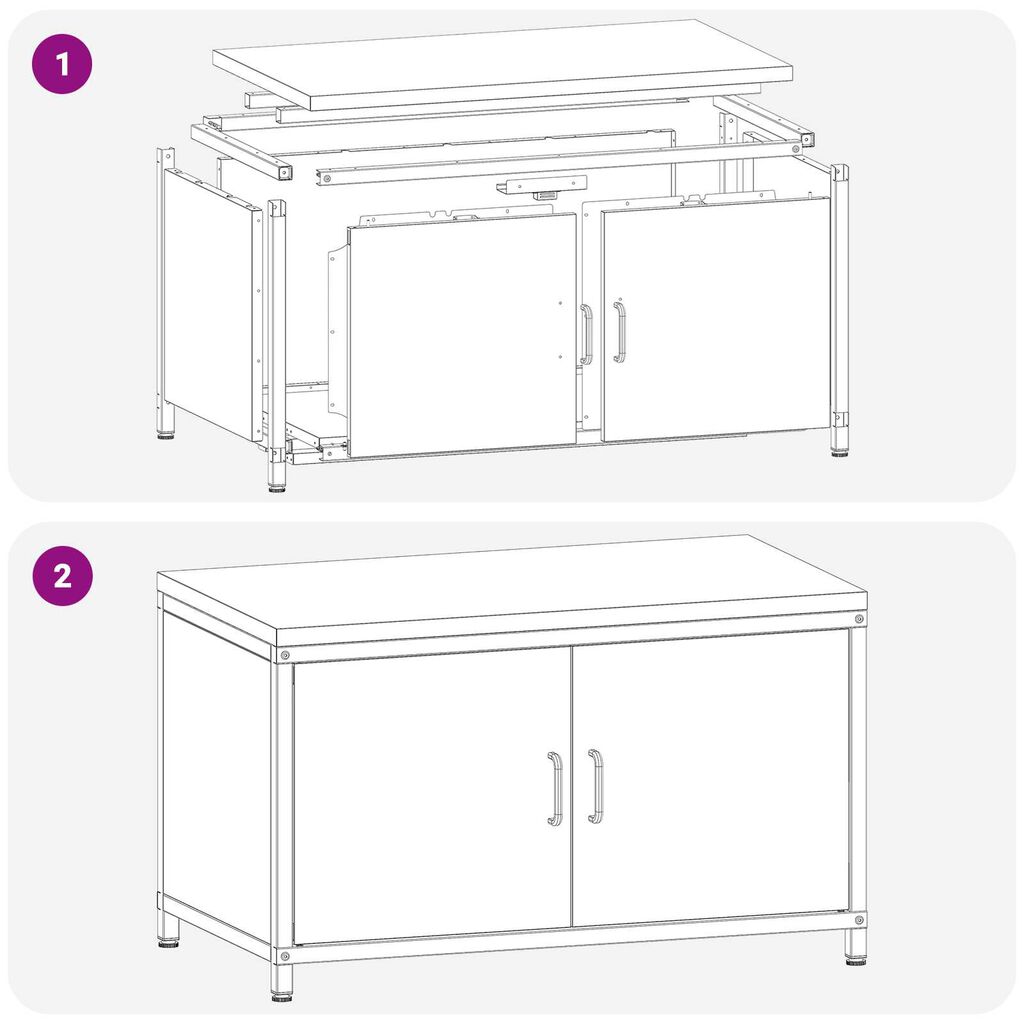 1

2