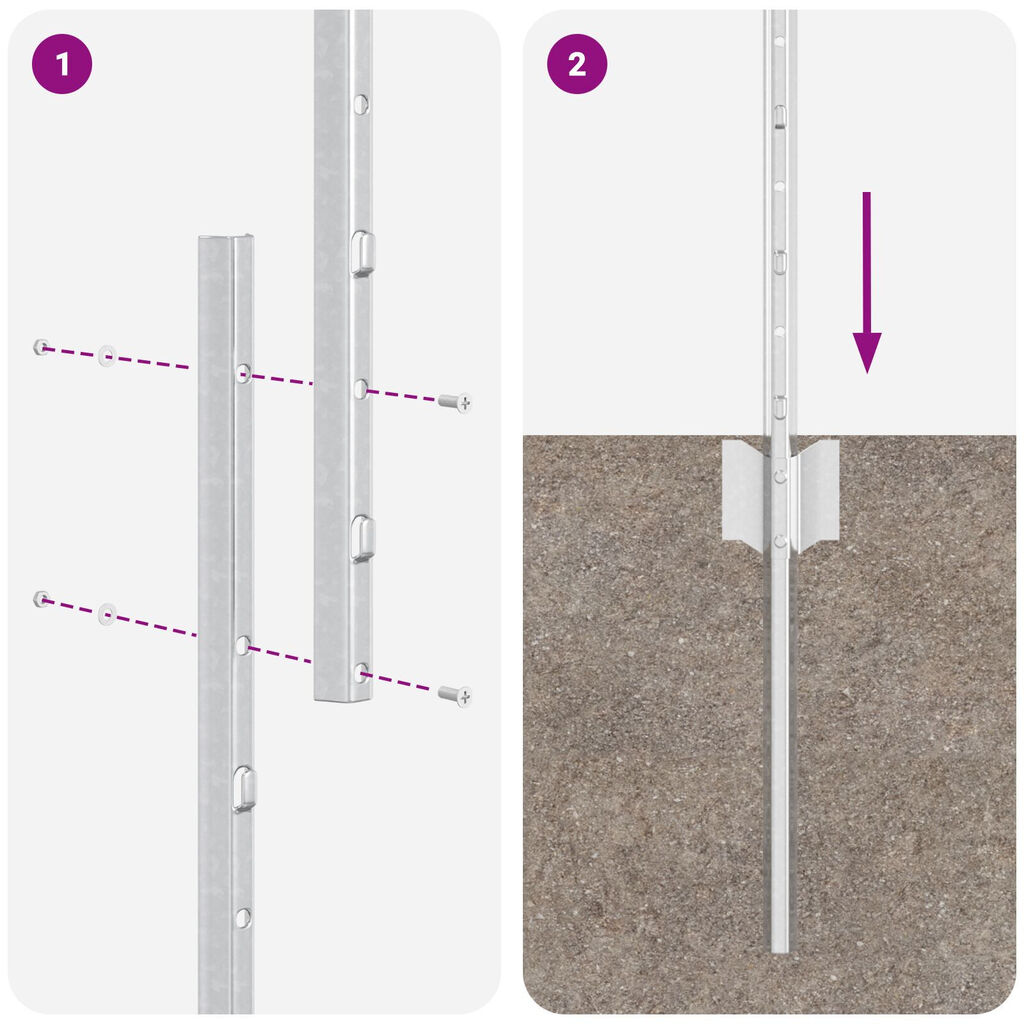 1

2