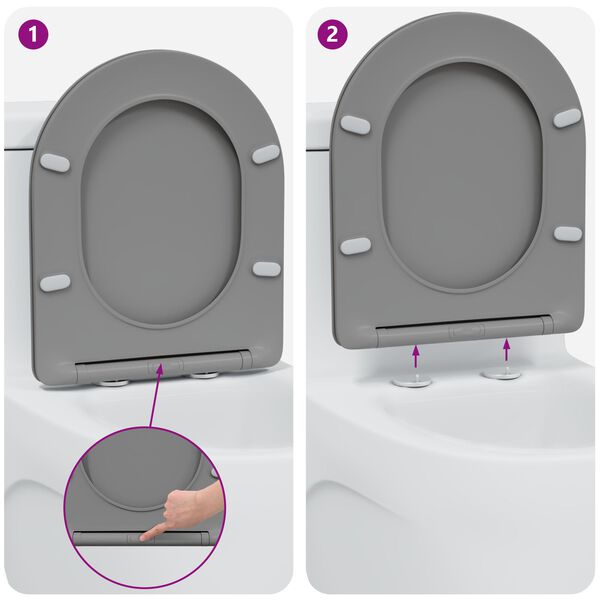 1

2