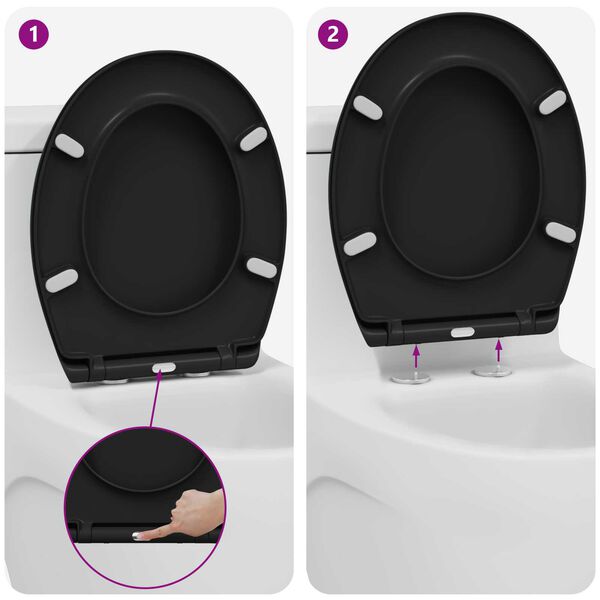 1

2