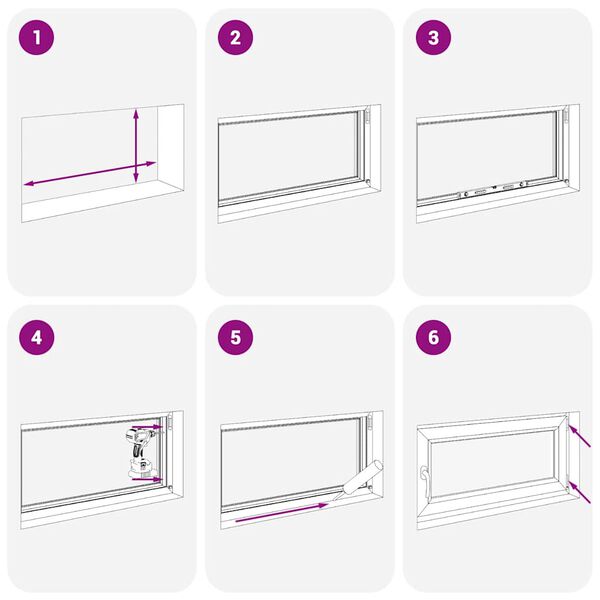 1

2

3

4

5

6