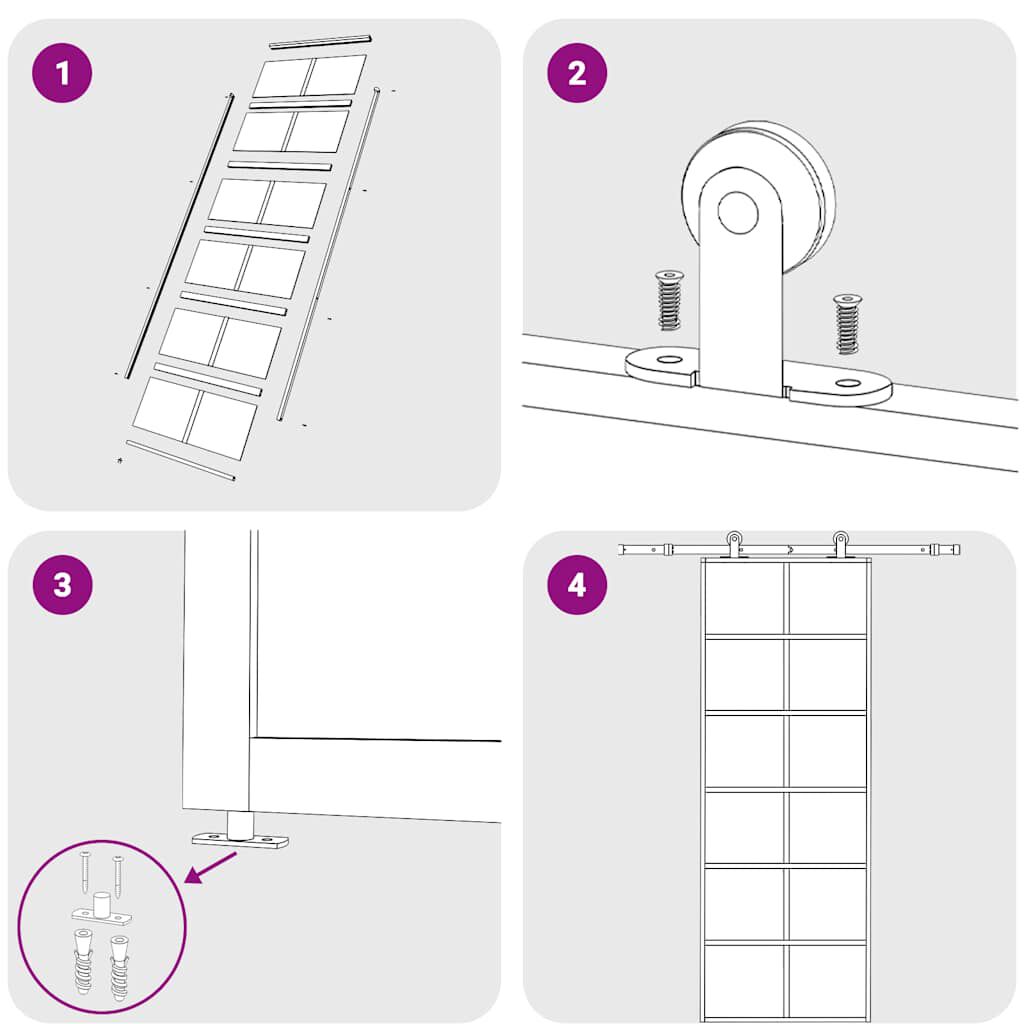 1

2

3

4