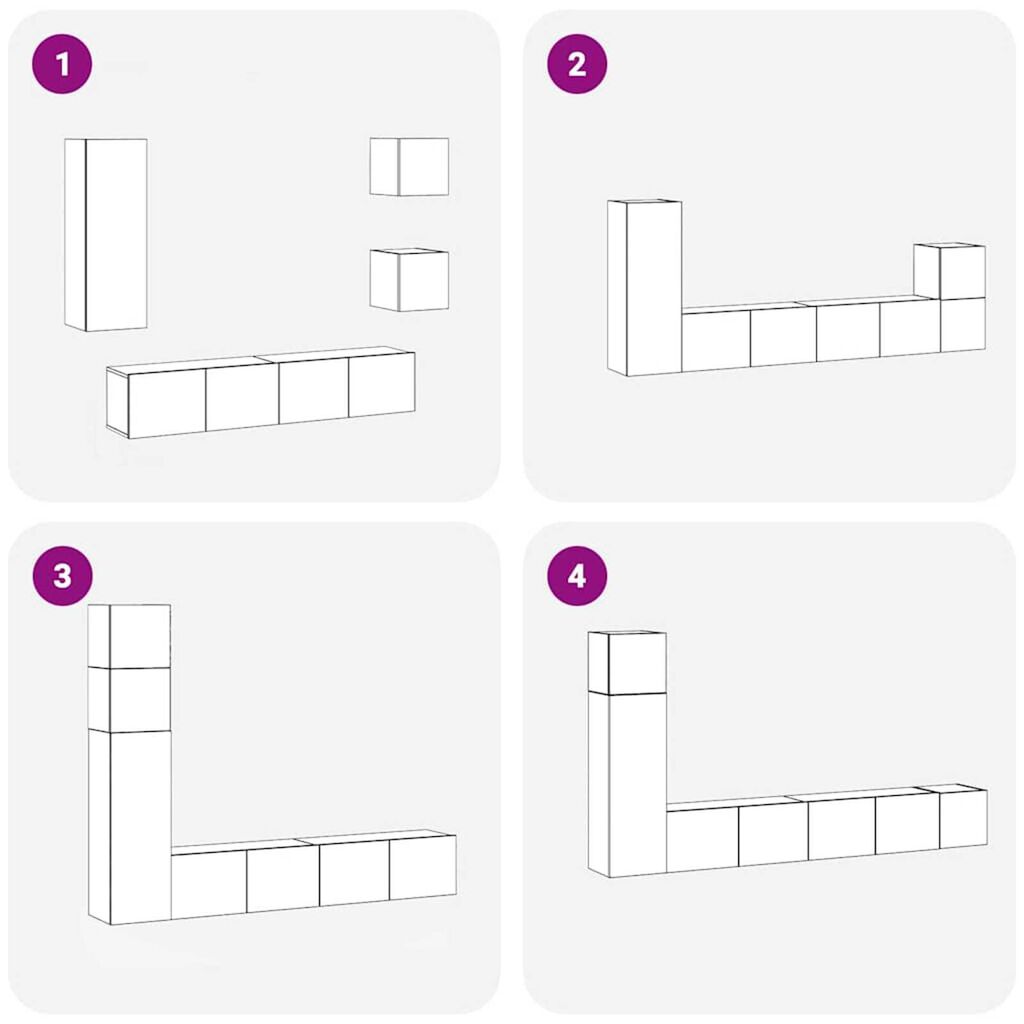 1

2

3

4