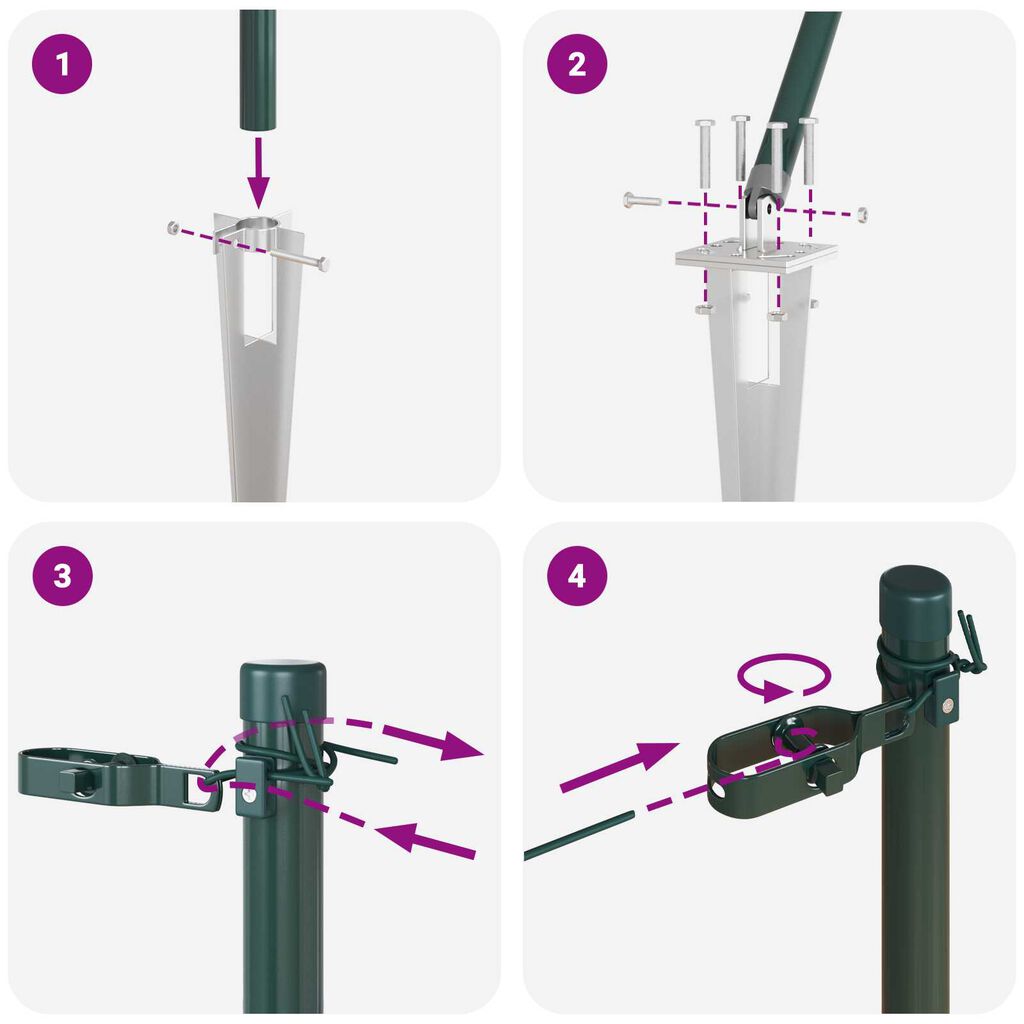 1

2

3

4