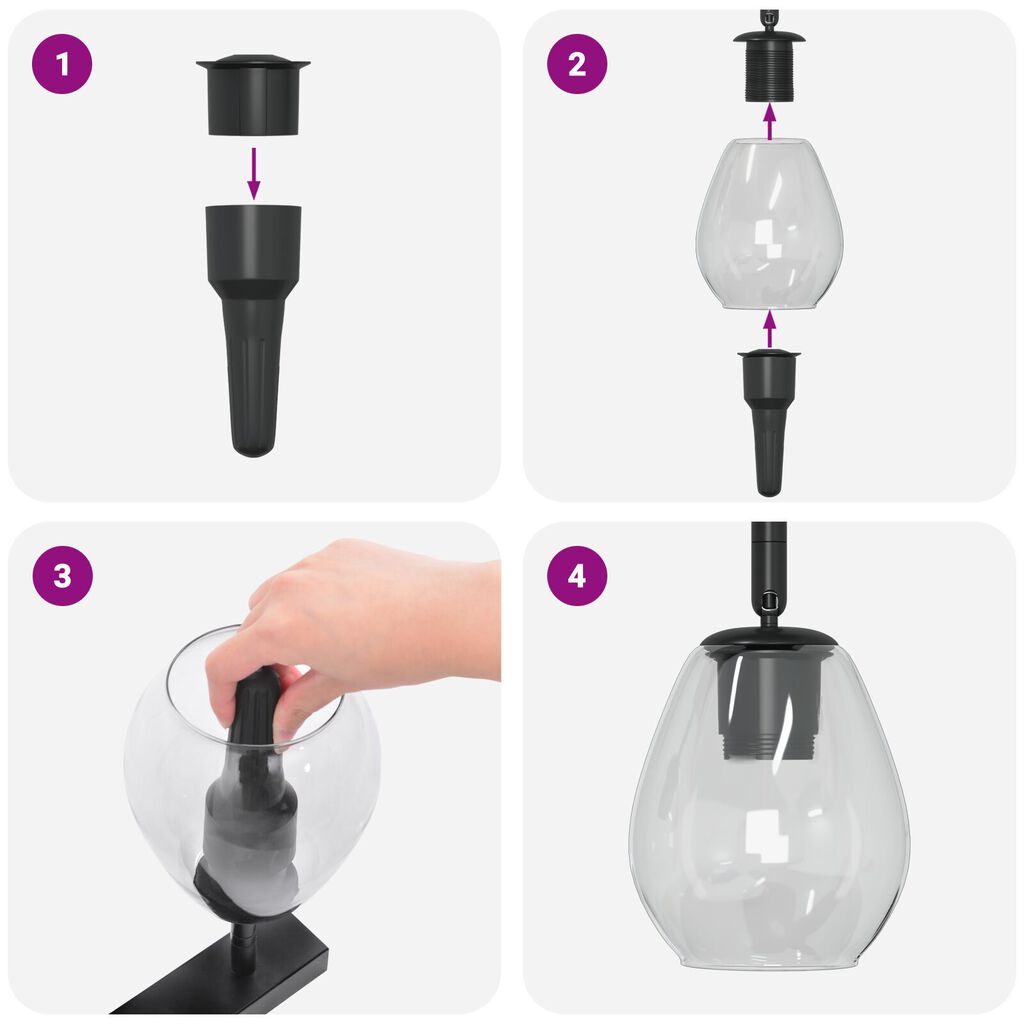 1

2

3

4